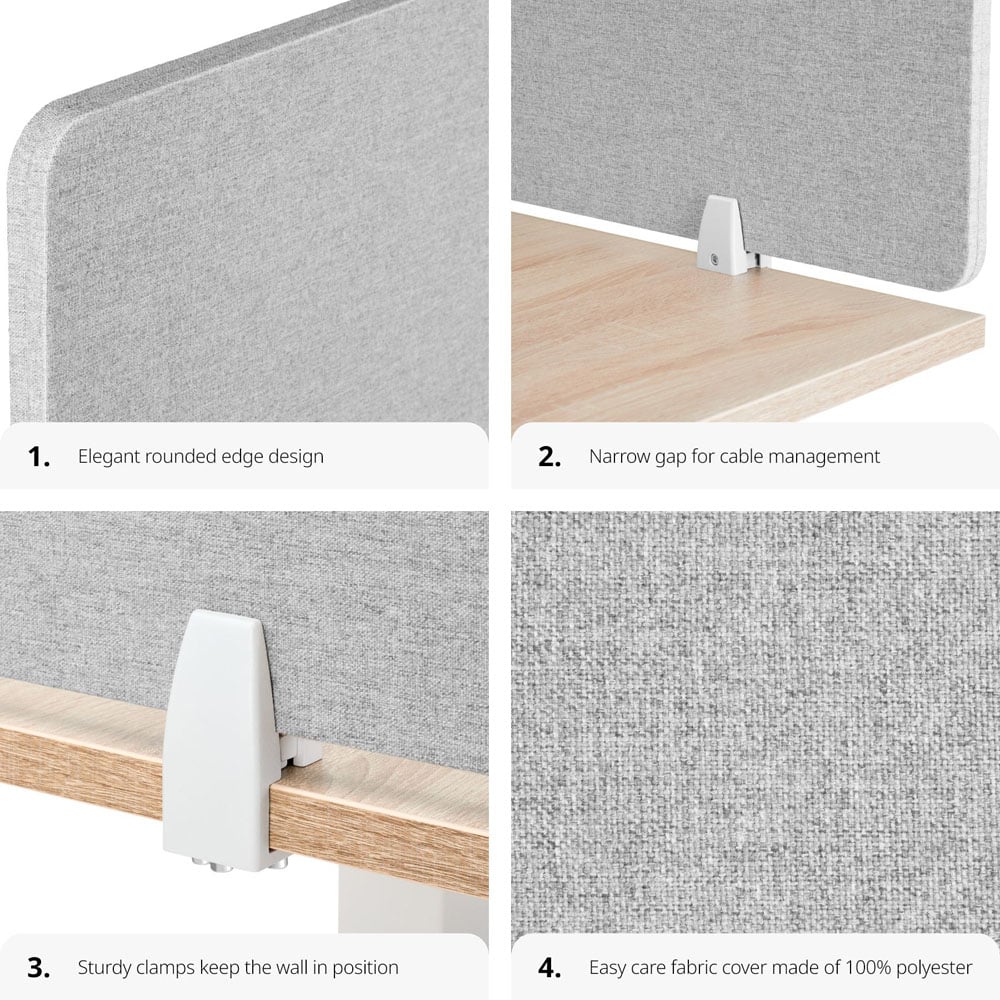 1. Elegant rounded edge design

2. Narrow gap for cable management

3. Sturdy clamps keep the wall in position

4. Easy care fabric cover made of 100% polyester