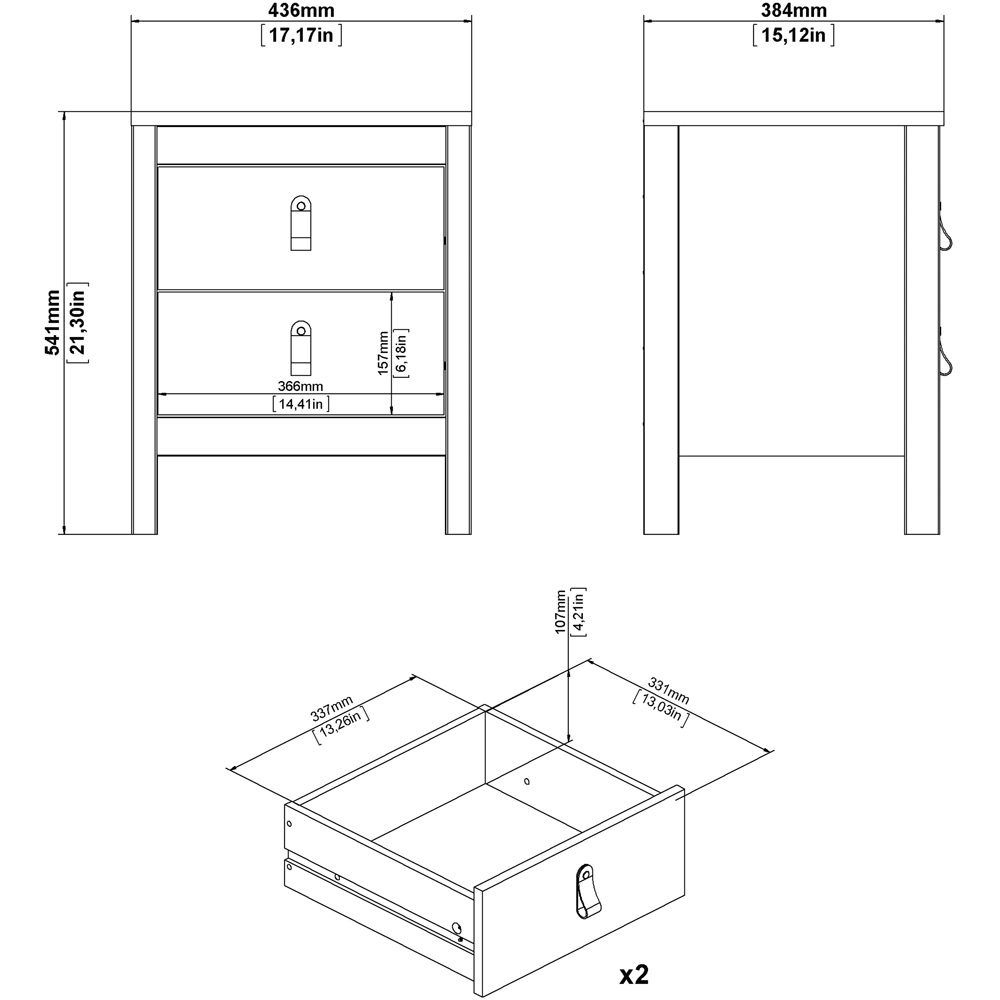 436mm
[17,17in]

384mm
[15,12in]

541mm
[21,30in]

157mm
[6,18in]

366mm
[14,41in]

107mm
[4,21in]

337mm
[13,26in]

331mm
[13,03in]

x2