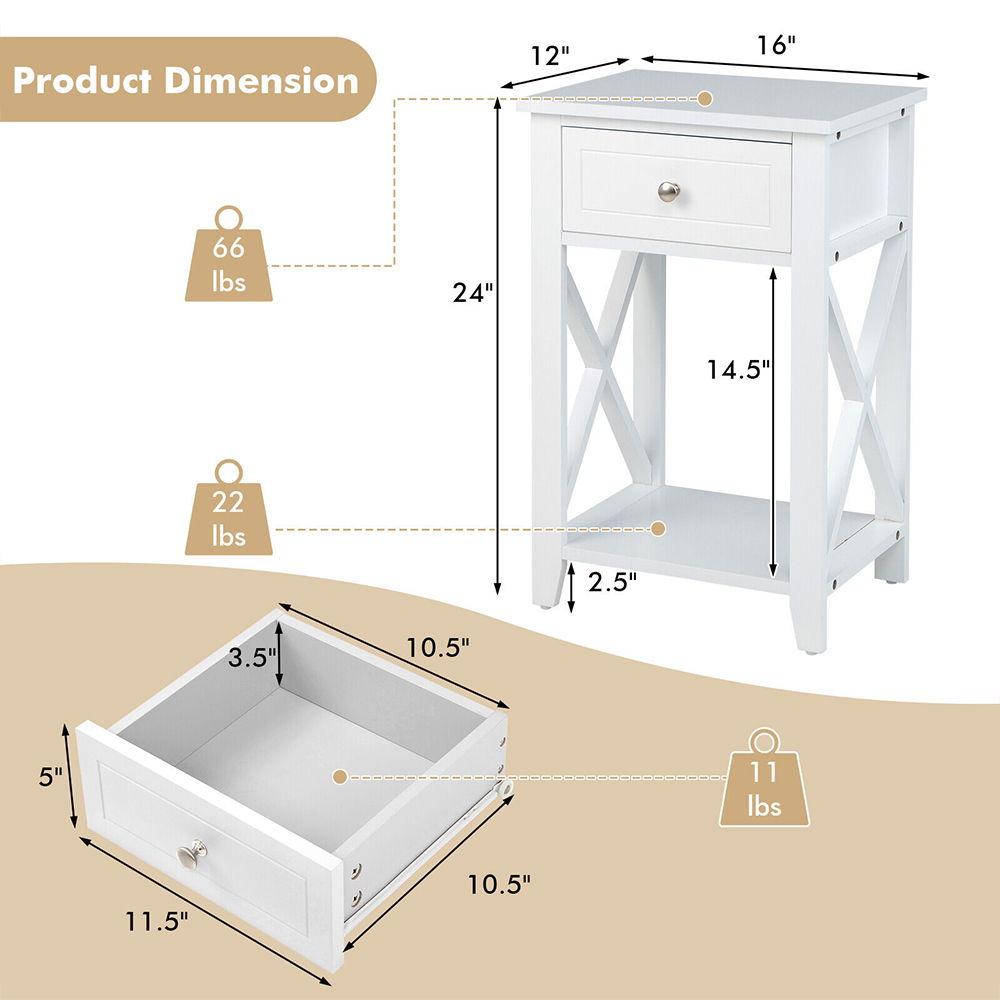 Product Dimension

12"

16"

66 lbs

24"

14.5"

22 lbs

2.5"

3.5"

10.5"

5"

11 lbs

10.5"

11.5"