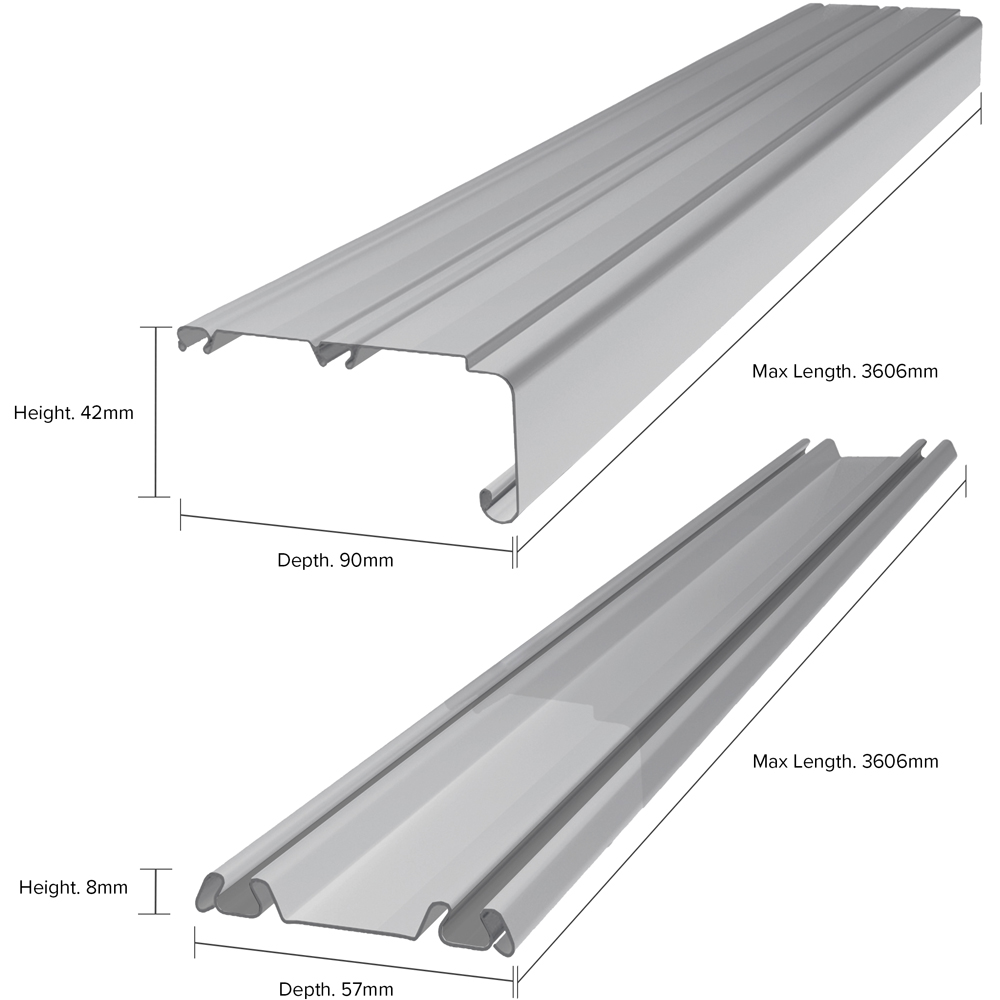 Height. 42mm

Max Length. 3606mm

Depth. 90mm

Max Length. 3606mm

Height. 8mm

Depth. 57mm