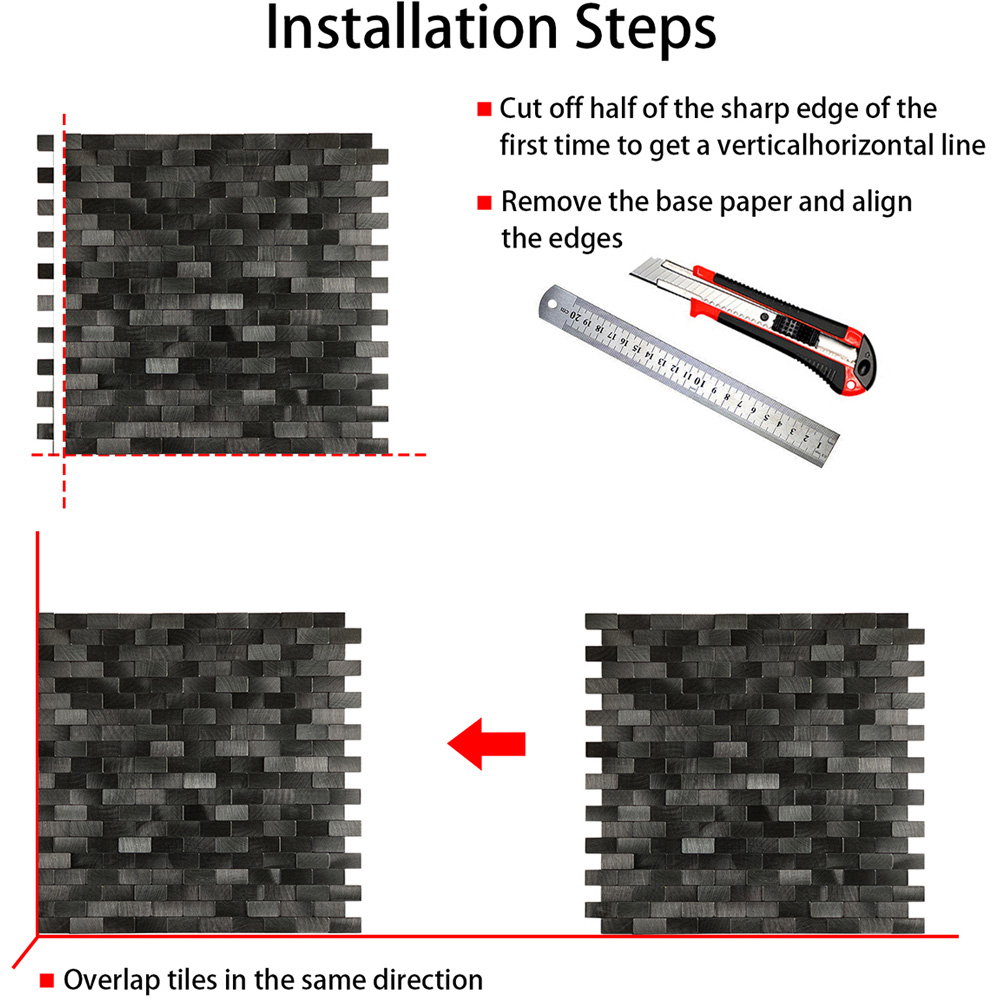 Installation Steps

■ Cut off half of the sharp edge of the first time to get a verticalhorizontal line

■ Remove the base paper and align the edges

cm 20 19 18 17 16 15 14 13 12 11 10 9 8 7 6 5 4 3 2 1

■ Overlap tiles in the same direction