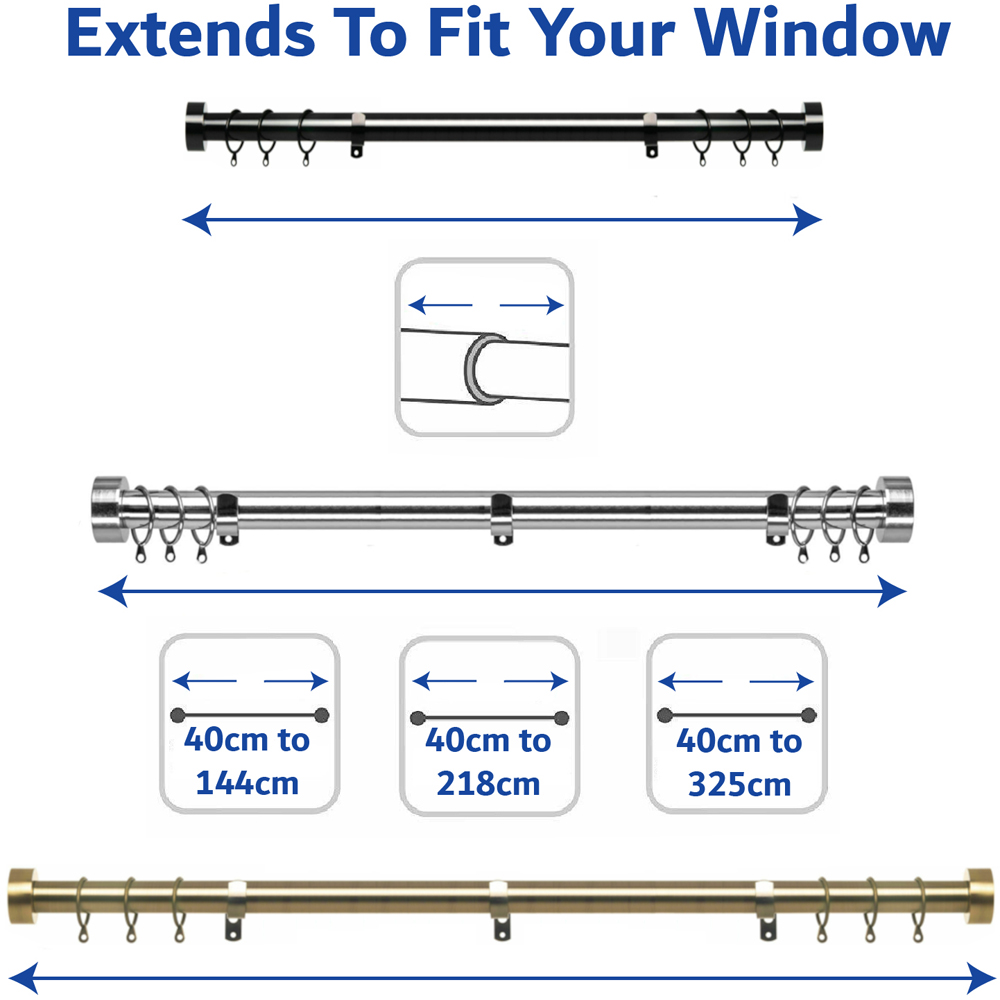 Extends To Fit Your Window

40cm to 144cm

40cm to 218cm

40cm to 325cm