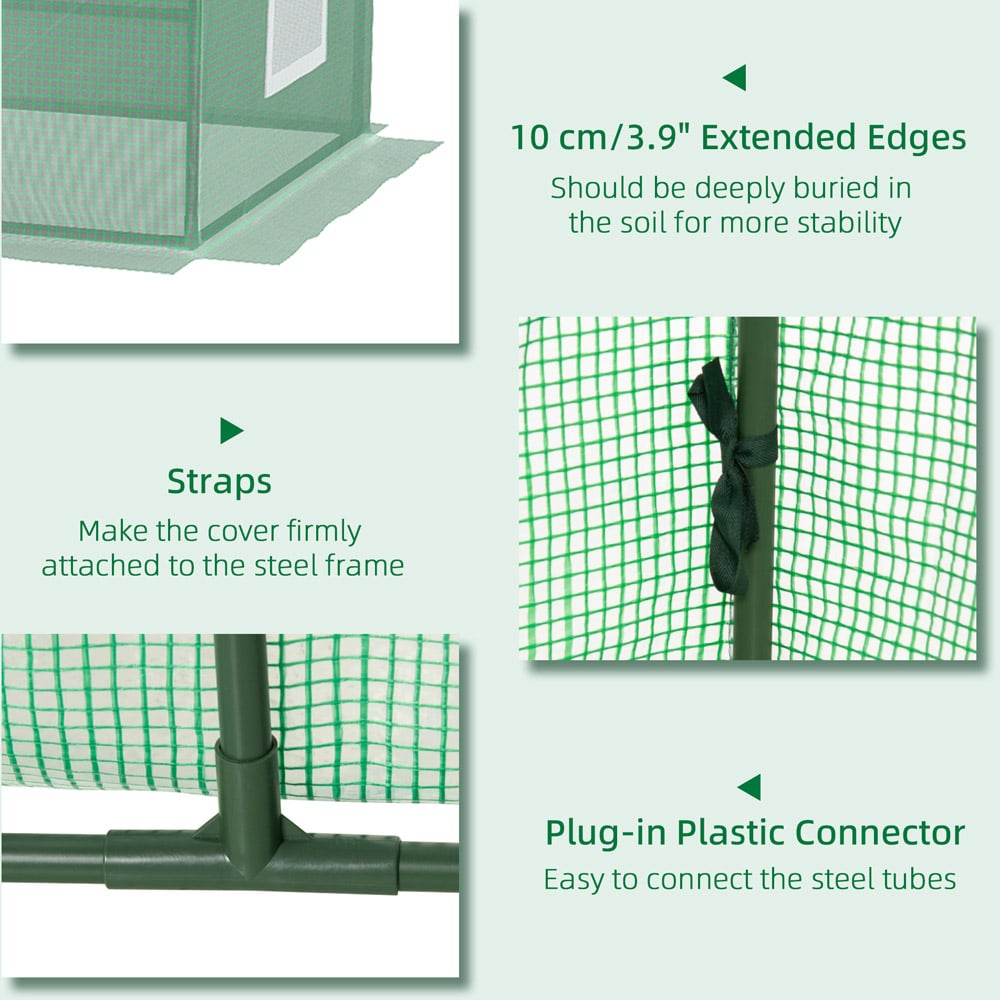 10 cm/3.9" Extended Edges
Should be deeply buried in the soil for more stability

Straps
Make the cover firmly attached to the steel frame

Plug-in Plastic Connector
Easy to connect the steel tubes