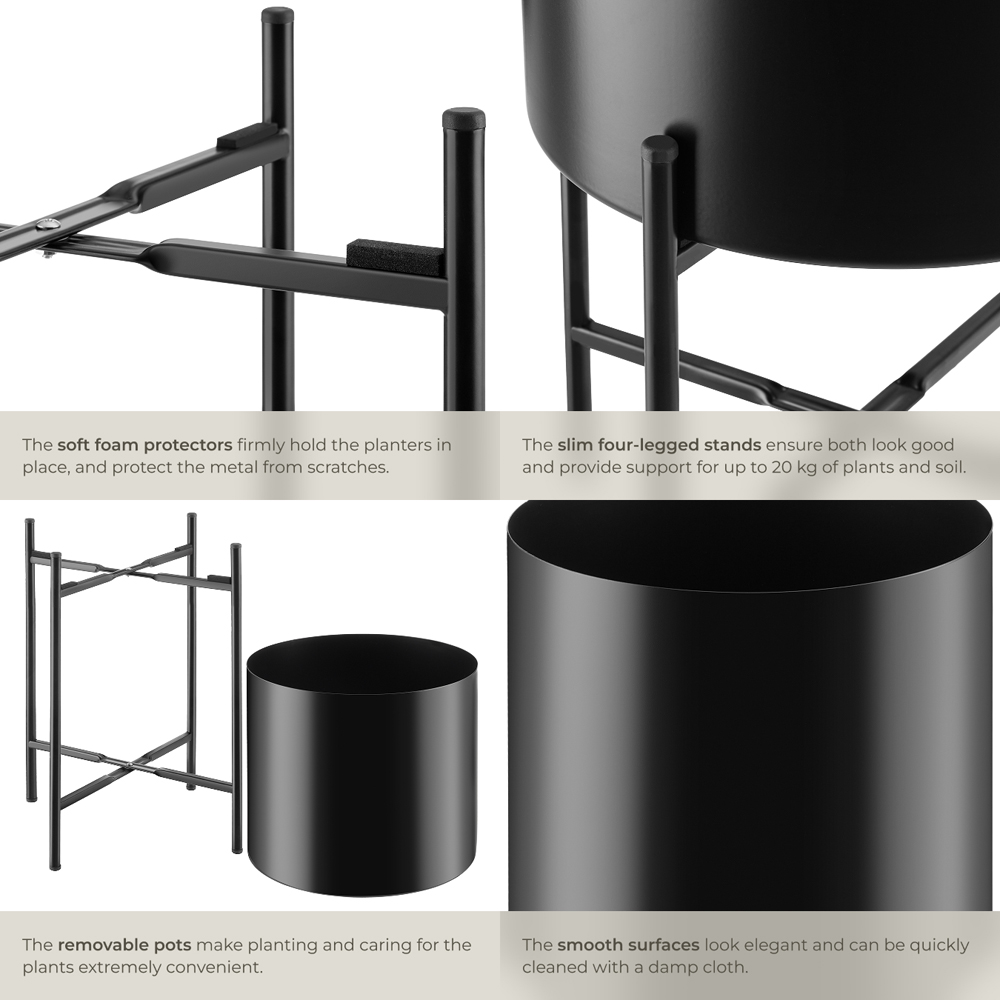 The soft foam protectors firmly hold the planters in place, and protect the metal from scratches.

The slim four-legged stands ensure both look good and provide support for up to 20 kg of plants and soil.

The removable pots make planting and caring for the plants extremely convenient.

The smooth surfaces look elegant and can be quickly cleaned with a damp cloth.