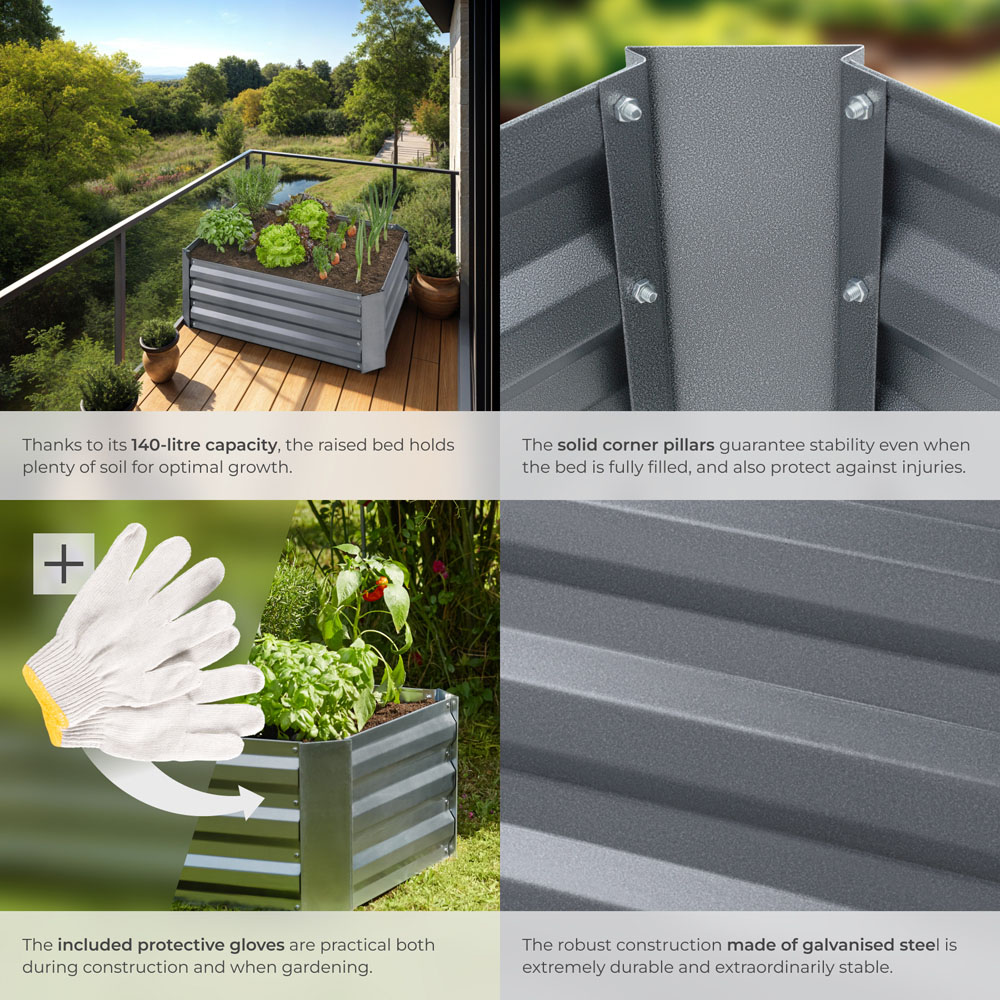 Thanks to its 140-litre capacity, the raised bed holds plenty of soil for optimal growth.

The solid corner pillars guarantee stability even when the bed is fully filled, and also protect against injuries.

+

The included protective gloves are practical both during construction and when gardening.

The robust construction made of galvanised steel is extremely durable and extraordinarily stable.