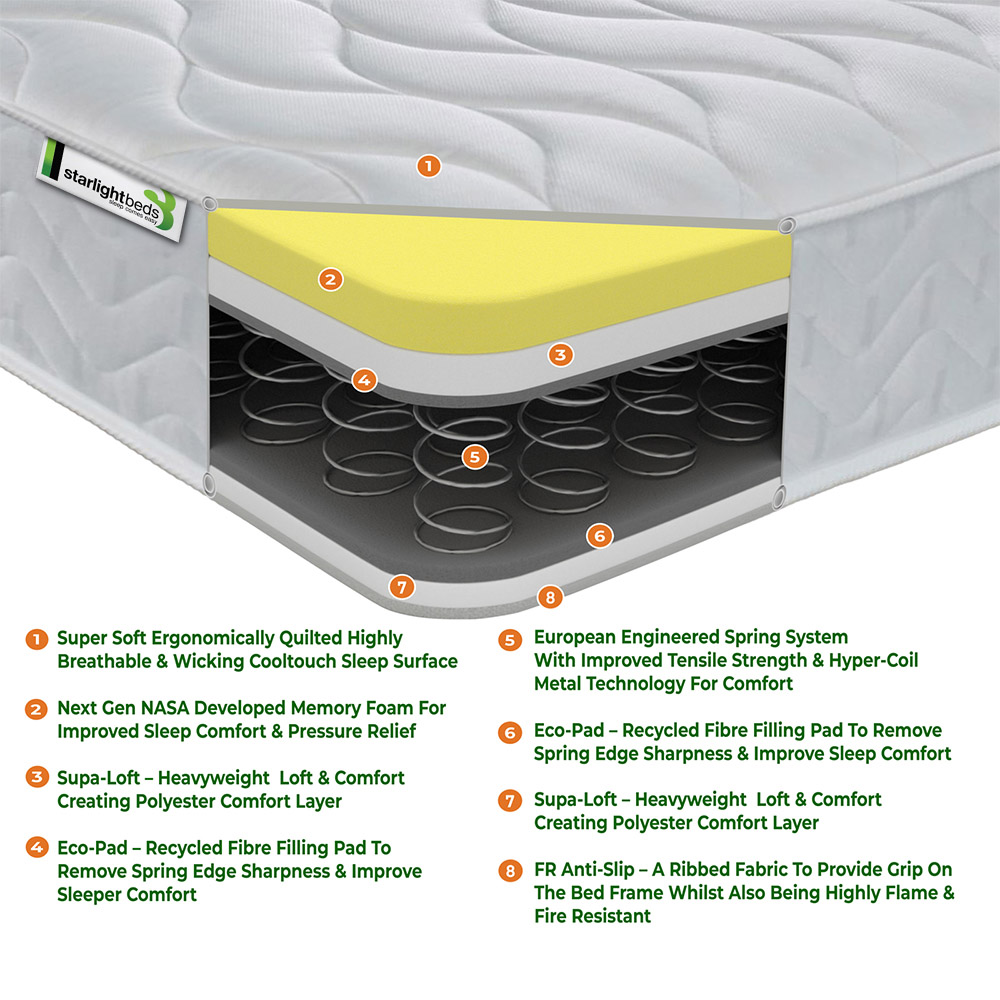 starlightbeds
sleep comes easy

1

2

3

4

5

6

7

8

1 Super Soft Ergonomically Quilted Highly Breathable & Wicking Cooltouch Sleep Surface

2 Next Gen NASA Developed Memory Foam For Improved Sleep Comfort & Pressure Relief

3 Supa-Loft – Heavyweight Loft & Comfort Creating Polyester Comfort Layer

4 Eco-Pad – Recycled Fibre Filling Pad To Remove Spring Edge Sharpness & Improve Sleeper Comfort

5 European Engineered Spring System With Improved Tensile Strength & Hyper-Coil Metal Technology For Comfort

6 Eco-Pad – Recycled Fibre Filling Pad To Remove Spring Edge Sharpness & Improve Sleep Comfort

7 Supa-Loft – Heavyweight Loft & Comfort Creating Polyester Comfort Layer

8 FR Anti-Slip – A Ribbed Fabric To Provide Grip On The Bed Frame Whilst Also Being Highly Flame & Fire Resistant