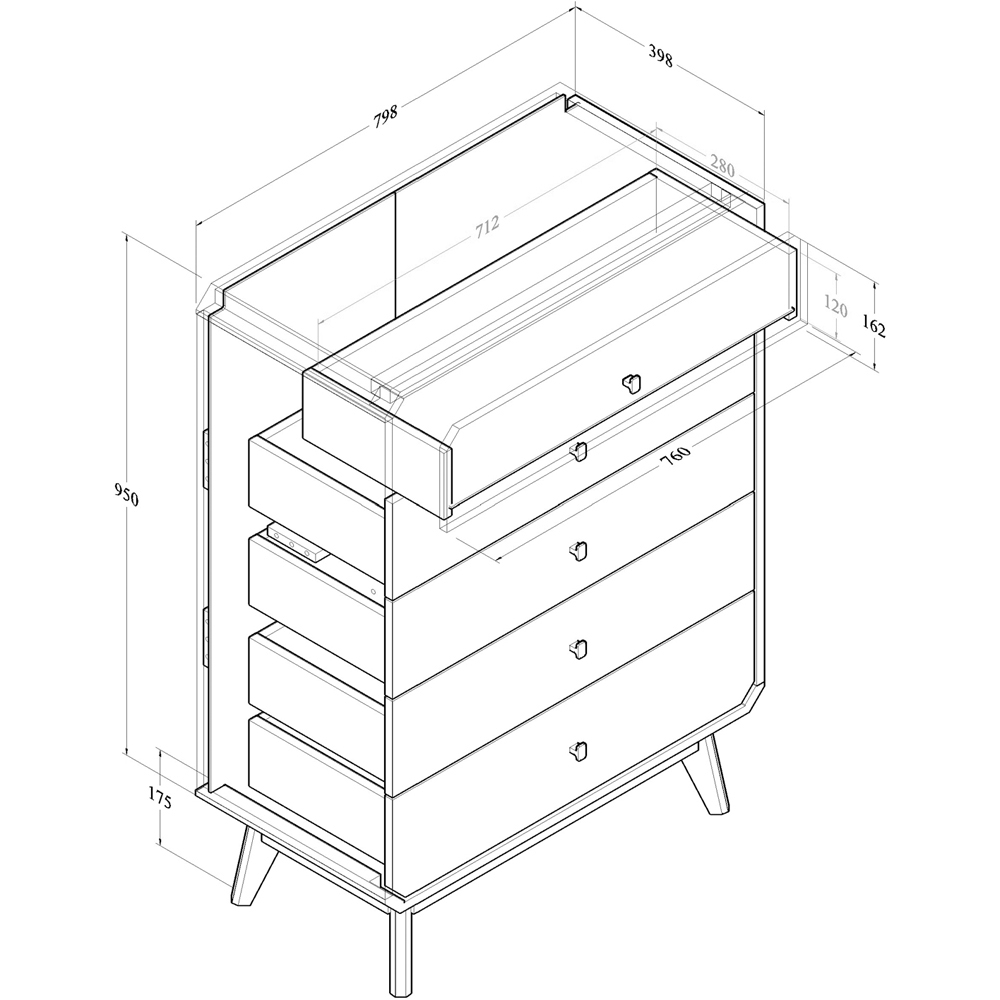 798
398
280
712
120
162
760
950
175