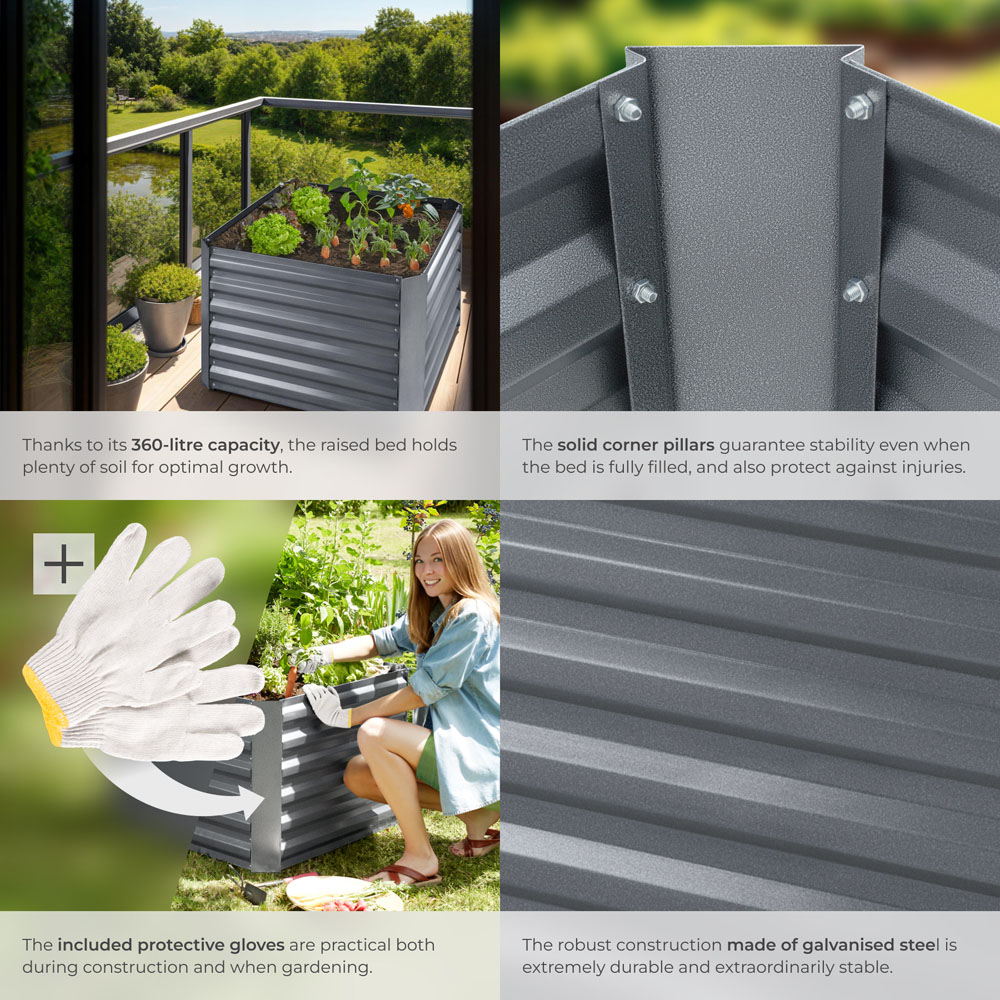 Thanks to its 360-litre capacity, the raised bed holds plenty of soil for optimal growth.

The solid corner pillars guarantee stability even when the bed is fully filled, and also protect against injuries.

+

The included protective gloves are practical both during construction and when gardening.

The robust construction made of galvanised steel is extremely durable and extraordinarily stable.