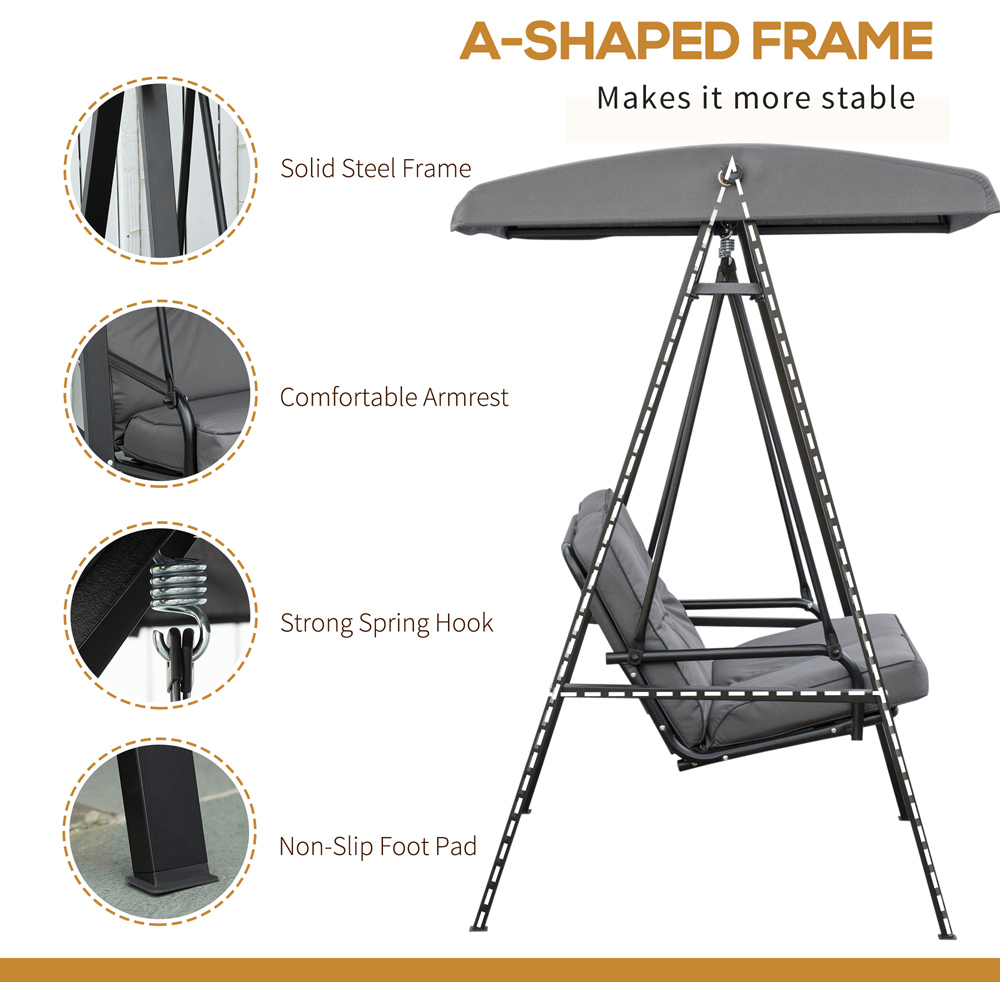 A-SHAPED FRAME
Makes it more stable

Solid Steel Frame

Comfortable Armrest

Strong Spring Hook

Non-Slip Foot Pad