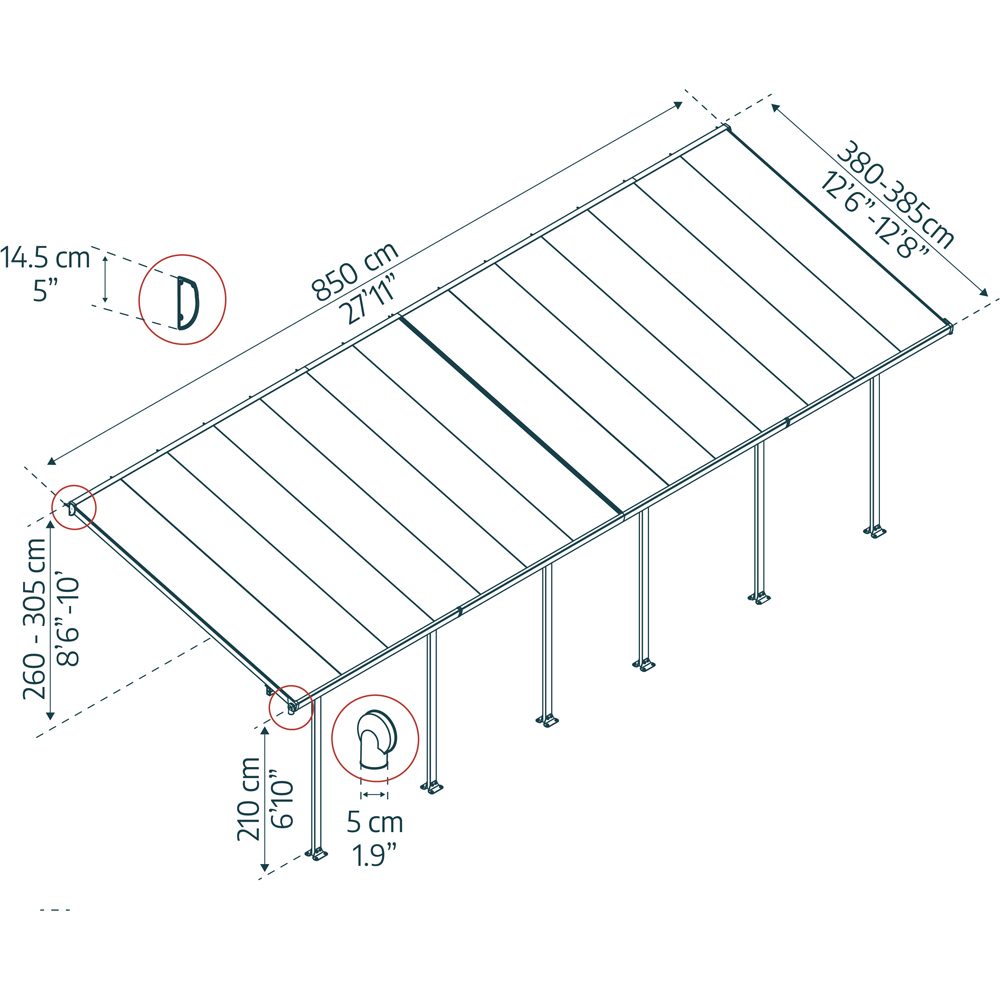 14.5 cm
5"

850 cm
27'11"

380-385cm
12'6"-12'8"

260 - 305 cm
8'6"-10'

210 cm
6'10"

5 cm
1.9"