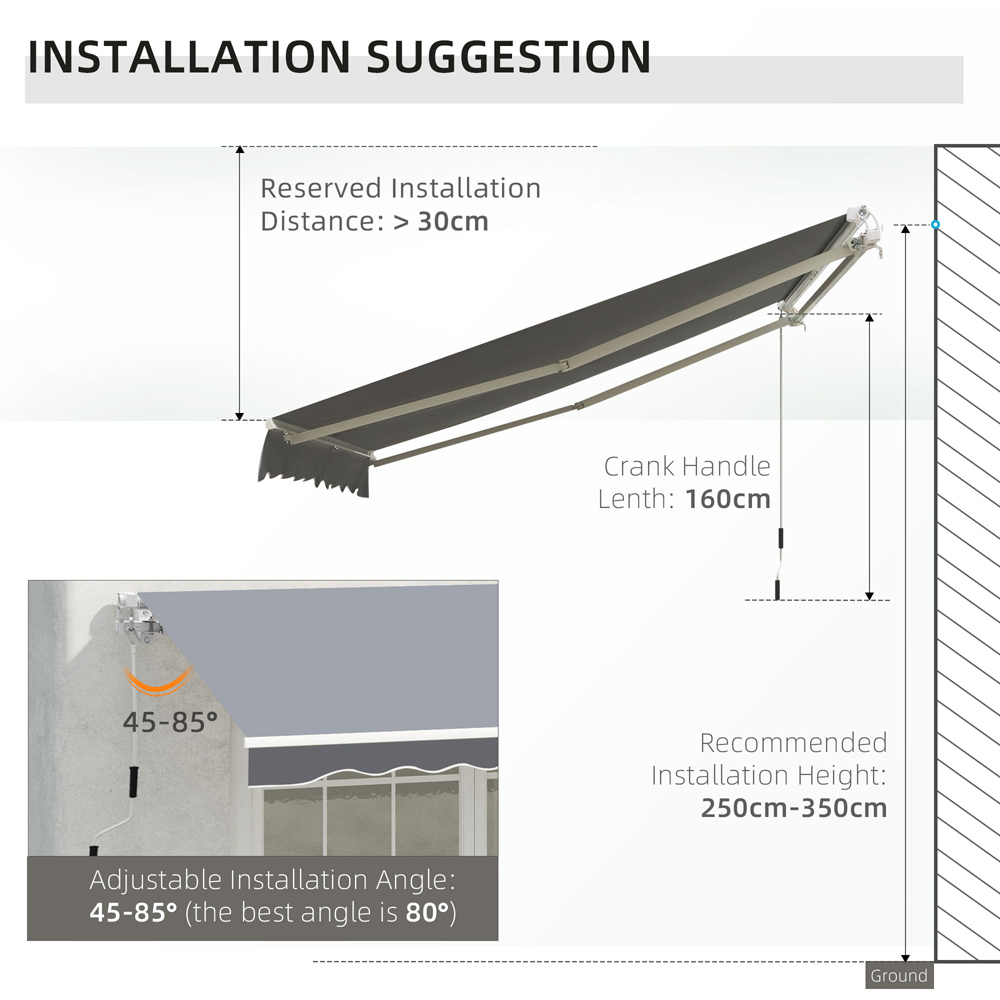 INSTALLATION SUGGESTION

Reserved Installation Distance: > 30cm

Crank Handle Lenth: 160cm

45-85°

Recommended Installation Height: 250cm-350cm

Adjustable Installation Angle: 45-85° (the best angle is 80°)

Ground