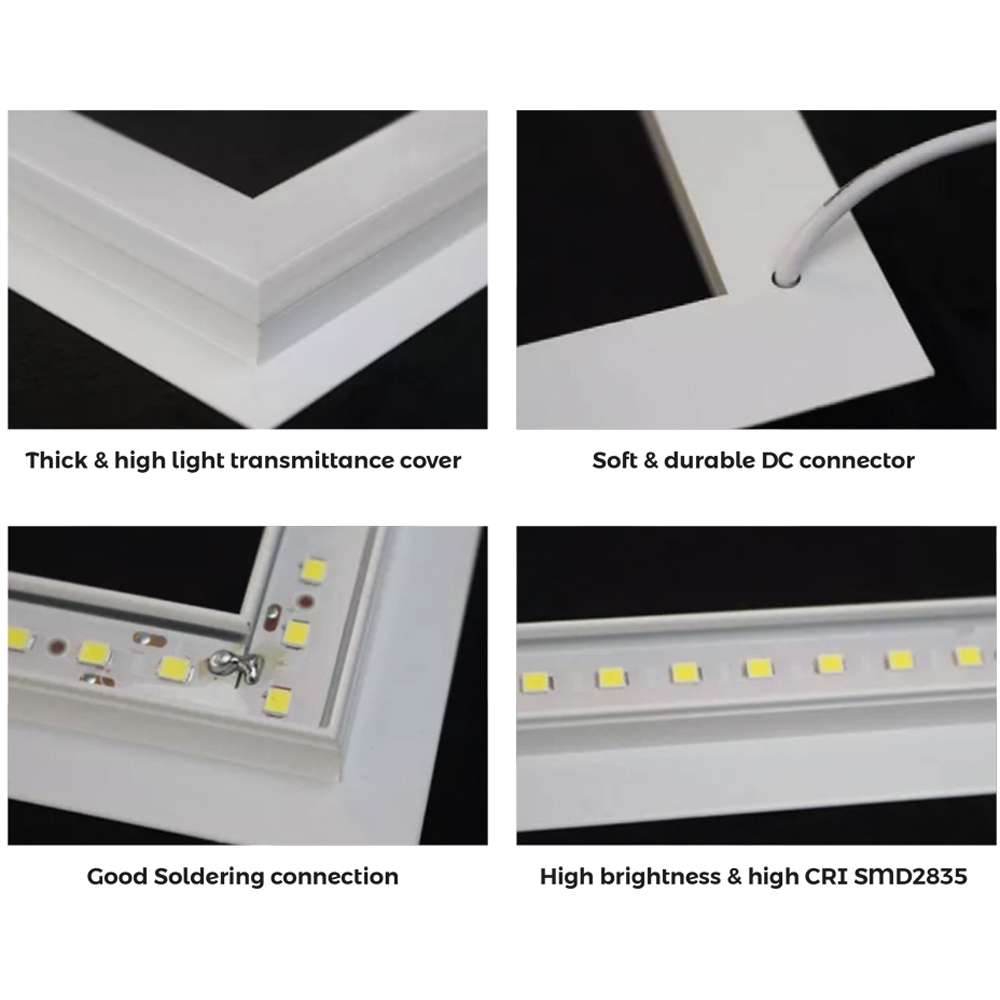 Thick & high light transmittance cover

Soft & durable DC connector

Good Soldering connection

High brightness & high CRI SMD2835