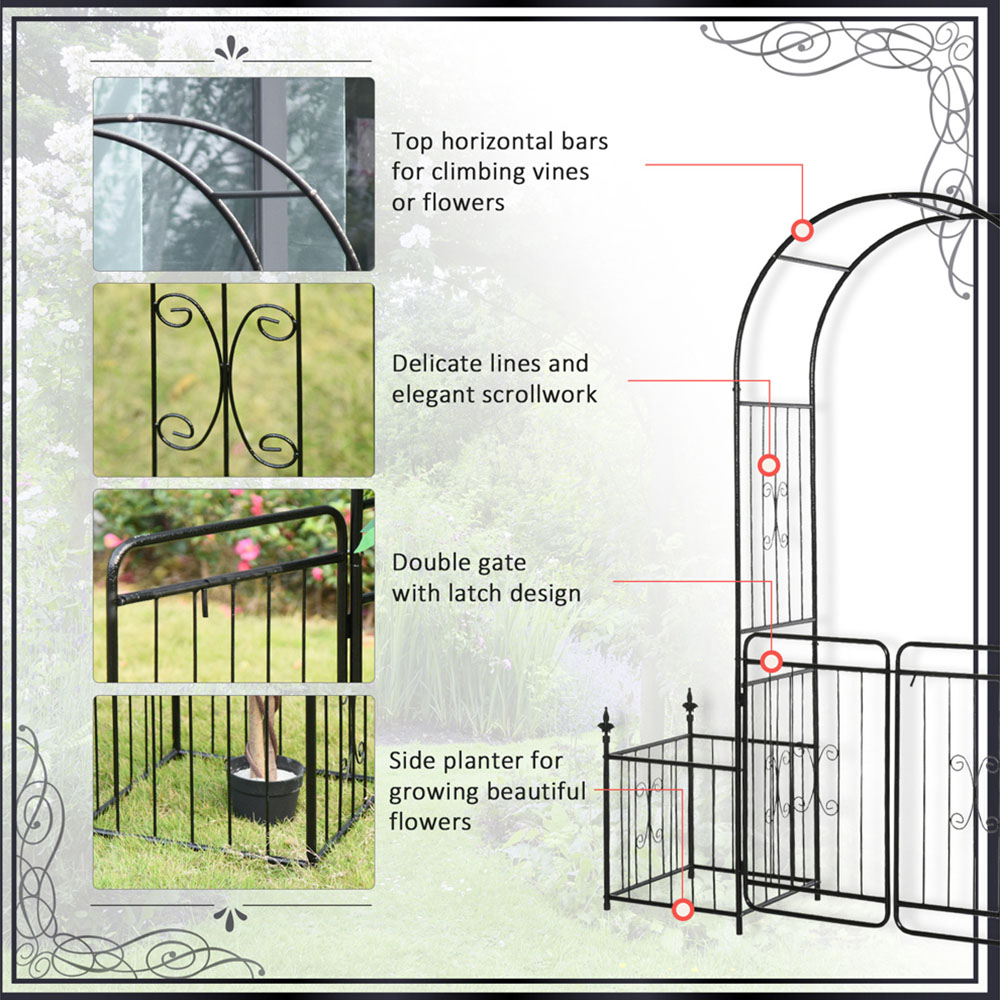 Top horizontal bars for climbing vines or flowers

Delicate lines and elegant scrollwork

Double gate with latch design

Side planter for growing beautiful flowers