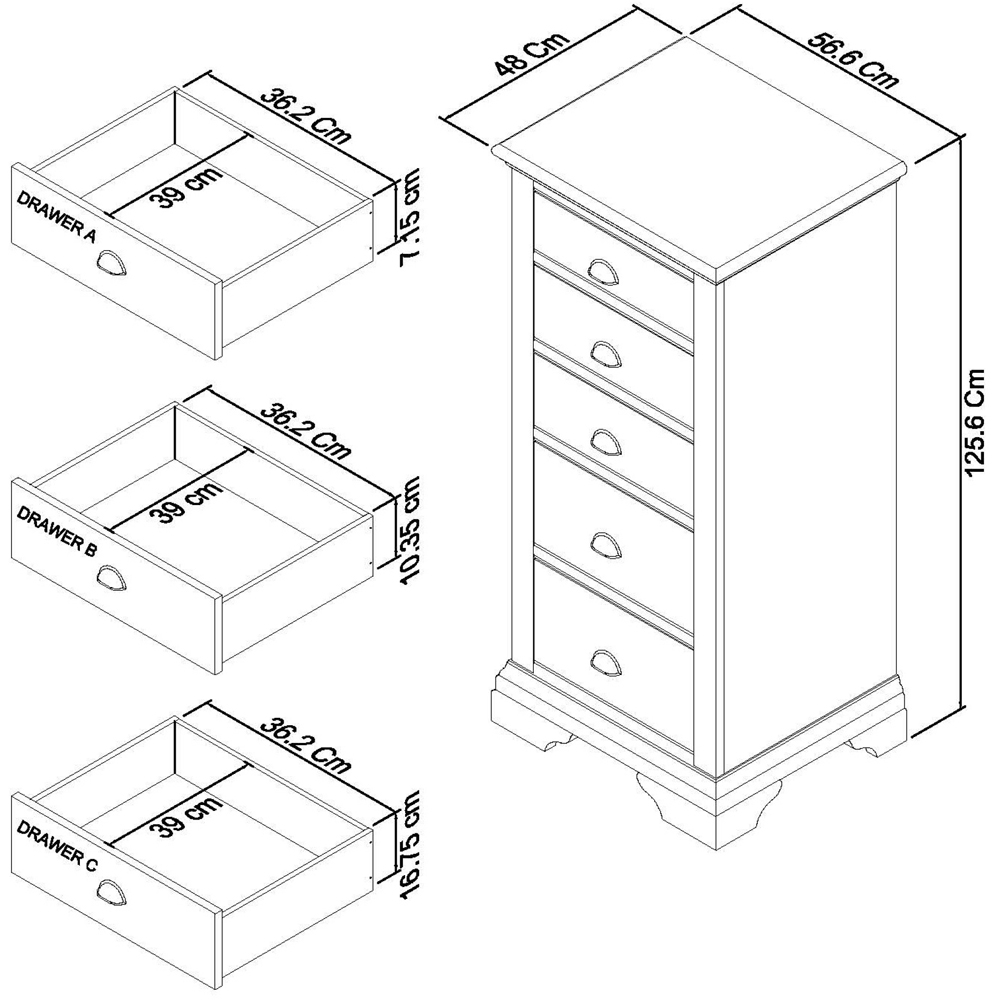 36.2 Cm
39 cm
DRAWER A
7.15 cm

36.2 Cm
39 cm
DRAWER B
10.35 cm

36.2 Cm
39 cm
DRAWER C
16.75 cm

48 Cm
56.6 Cm
125.6 Cm