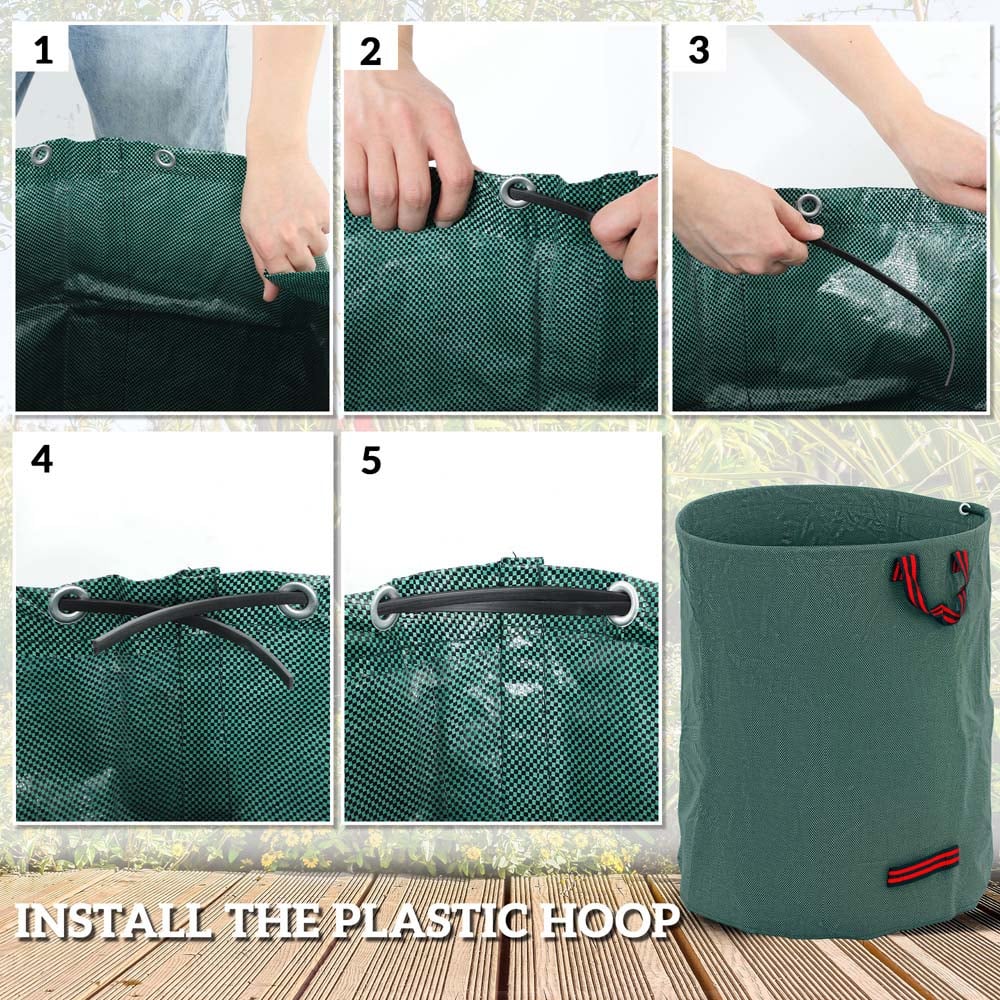 1

2

3

4

5

INSTALL THE PLASTIC HOOP