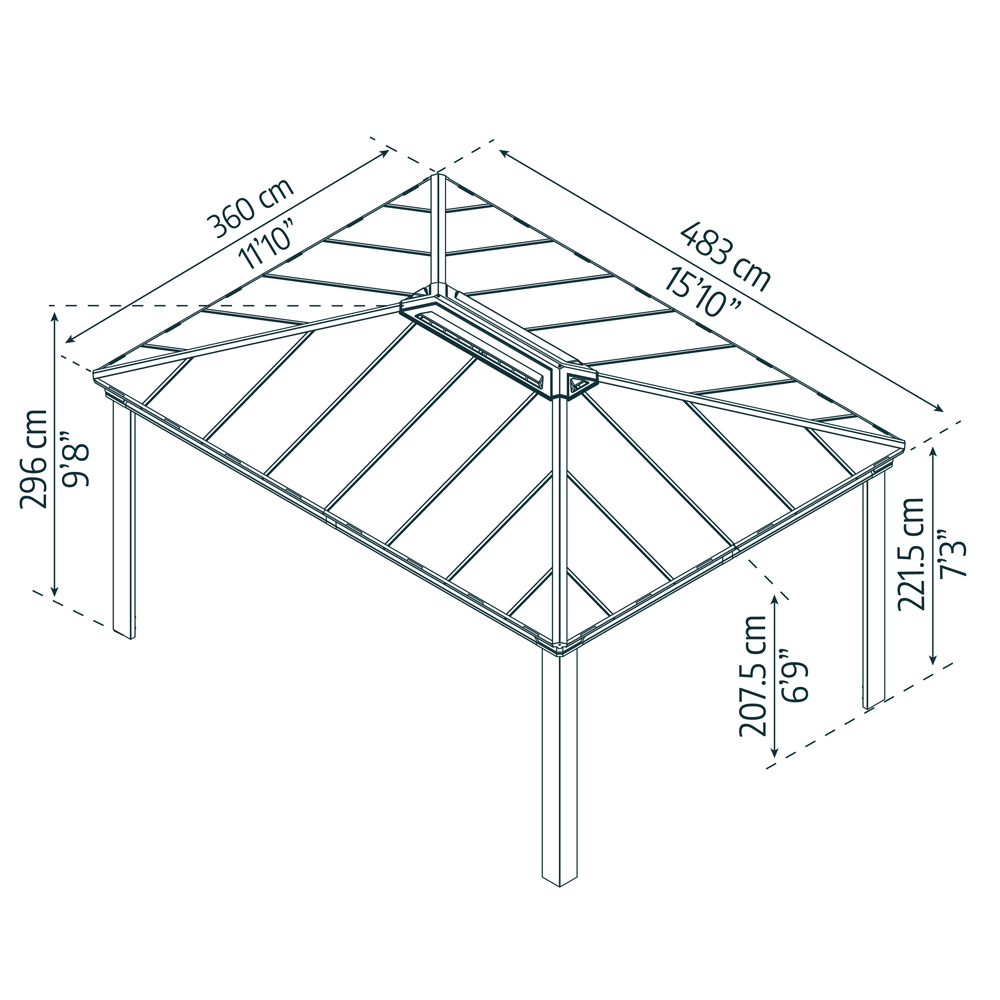 360 cm
11'10"

483 cm
15'10"

296 cm
9'8"

221.5 cm
7'3"

207.5 cm
6'9"