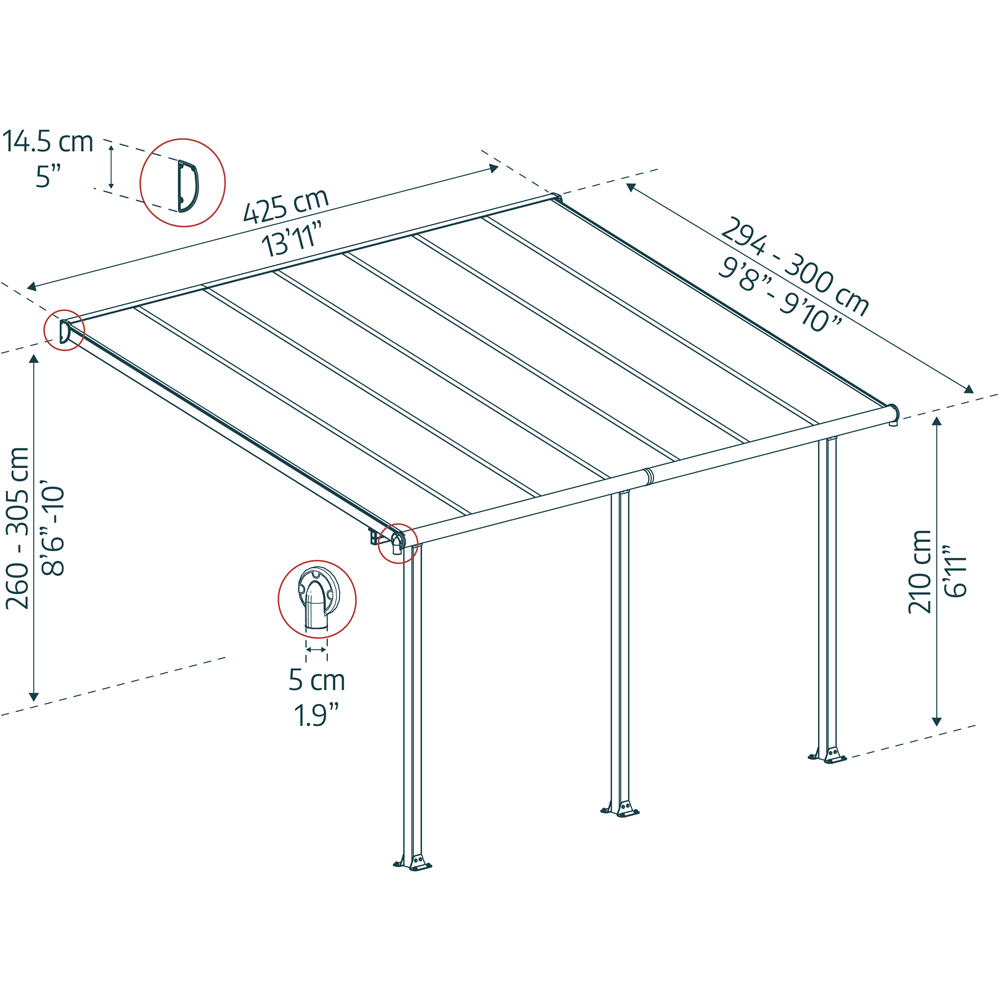 14.5 cm
5"

425 cm
13'11"

294 - 300 cm
9'8" - 9'10"

260 - 305 cm
8'6"-10'

5 cm
1.9"

210 cm
6'11"