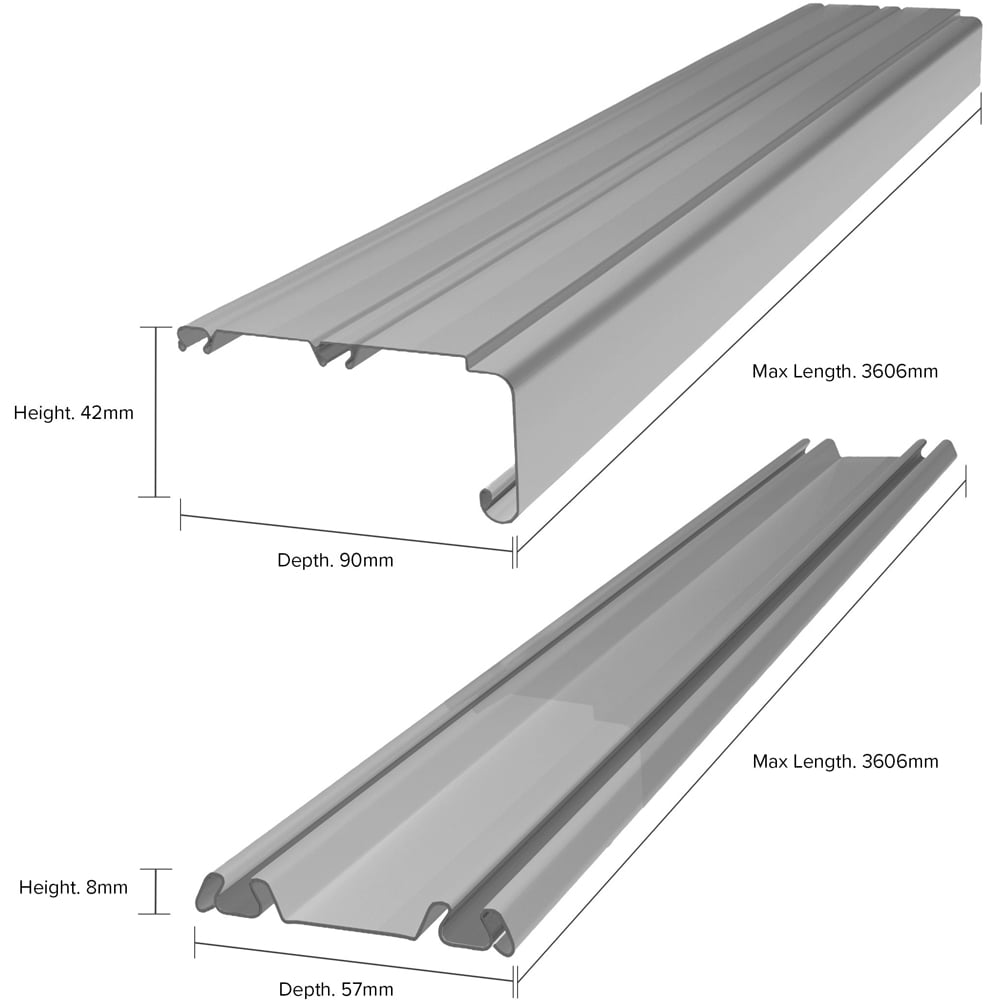 Height. 42mm

Max Length. 3606mm

Depth. 90mm

Max Length. 3606mm

Height. 8mm

Depth. 57mm