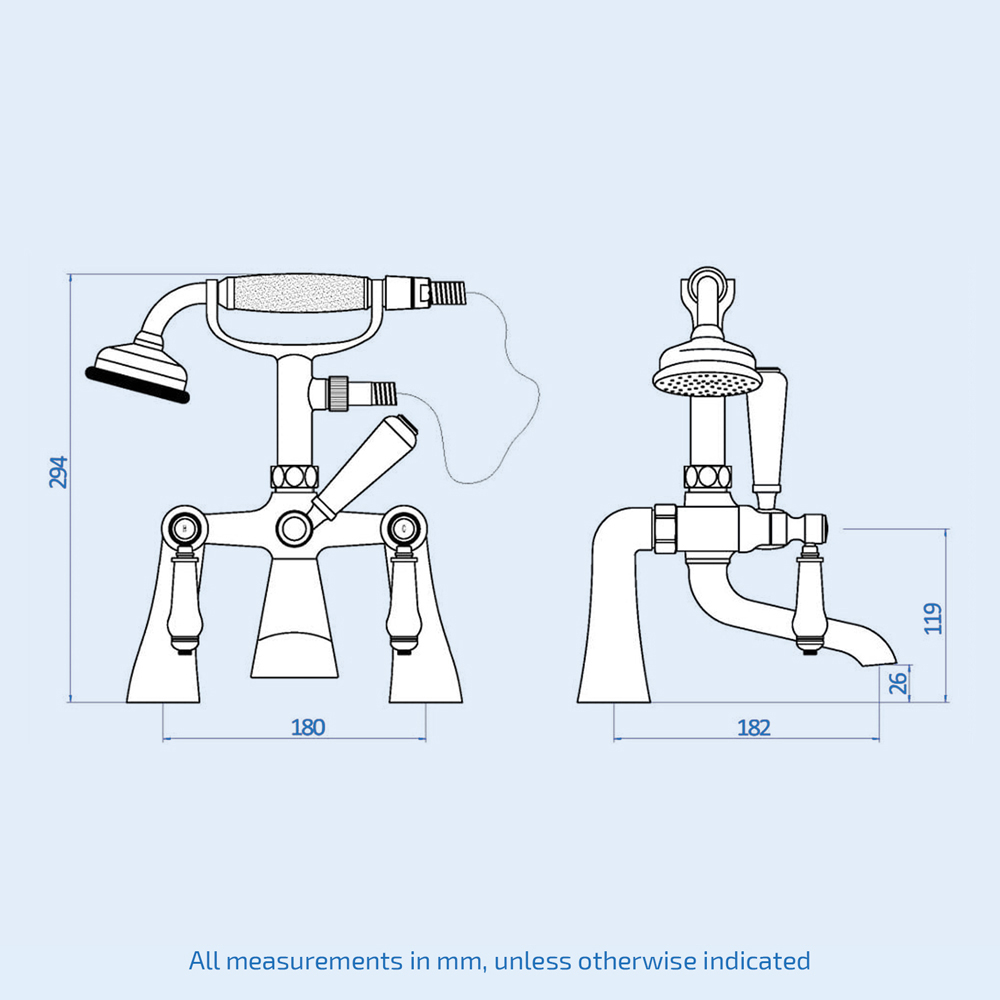 294

180

119

26

182

All measurements in mm, unless otherwise indicated