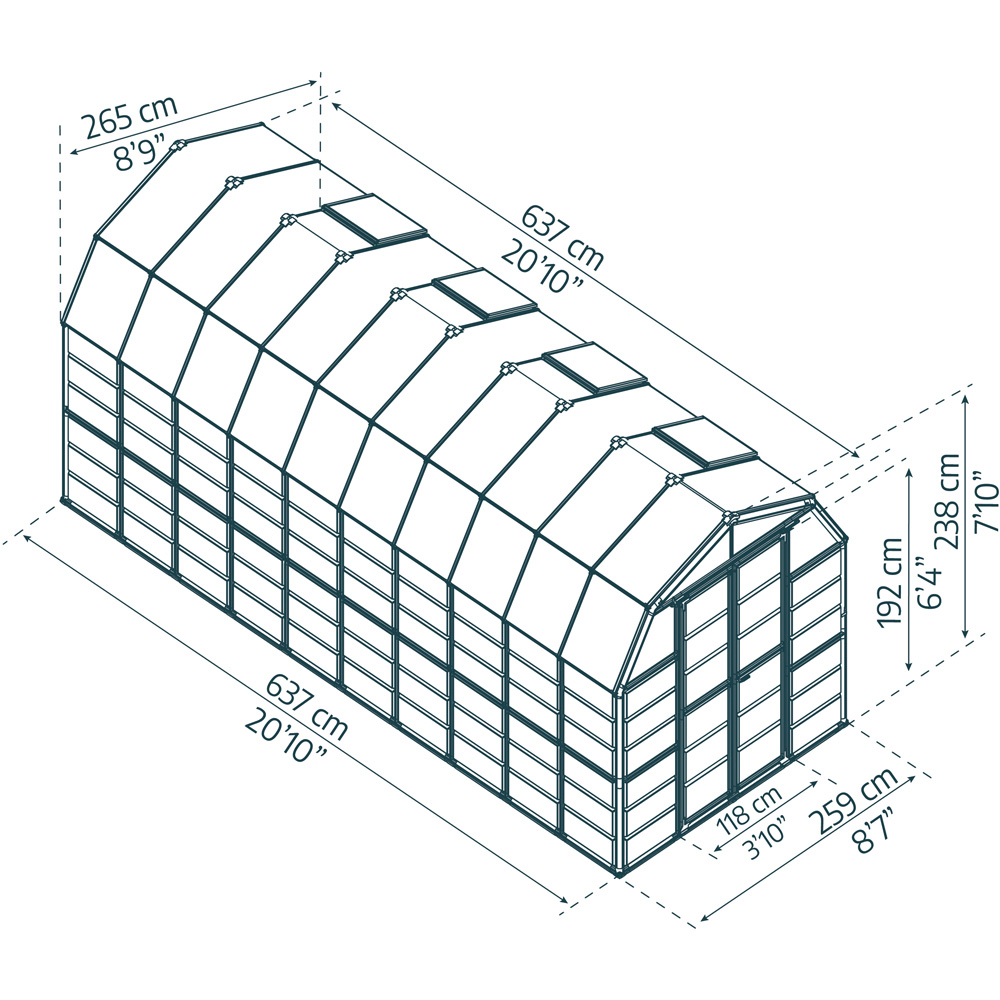 265 cm
8'9"

637 cm
20'10"

238 cm
7'10"

192 cm
6'4"

637 cm
20'10"

118 cm
3'10"

259 cm
8'7"