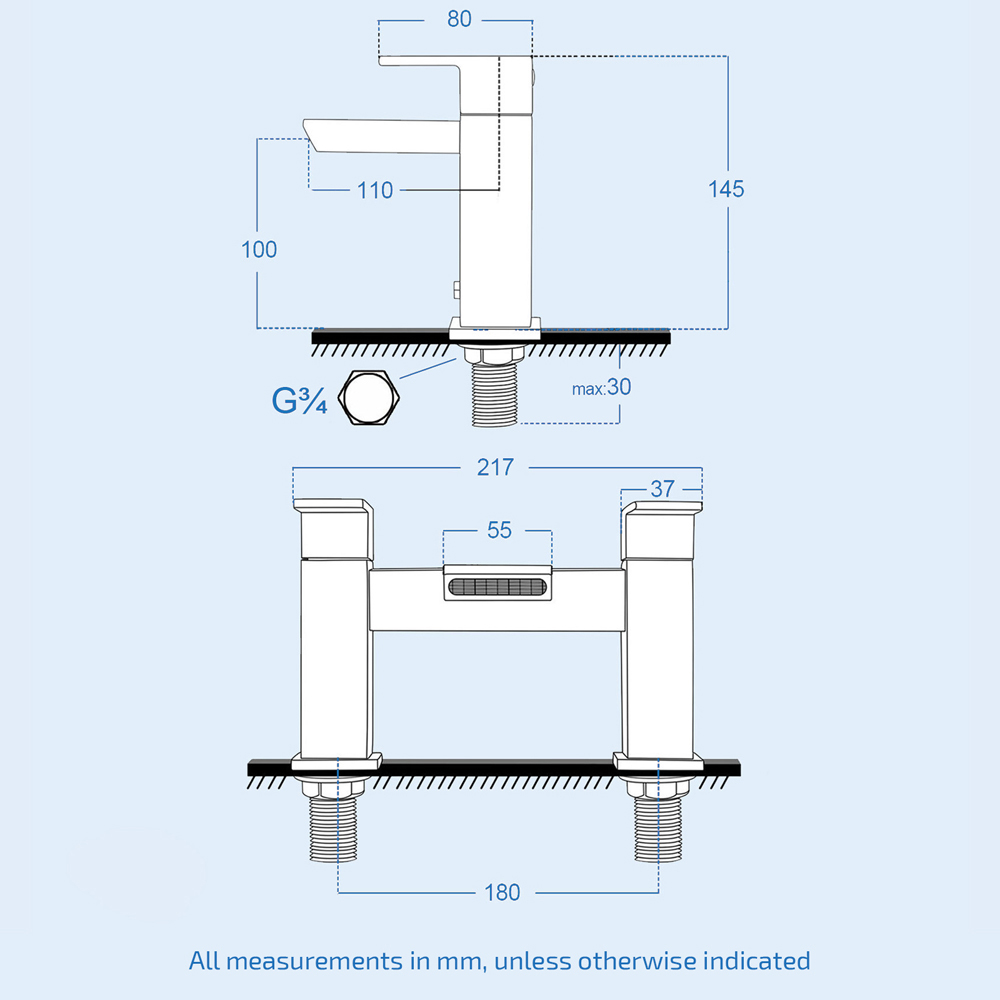 80

110

145

100

G¾

max:30

217

37

55

180

All measurements in mm, unless otherwise indicated