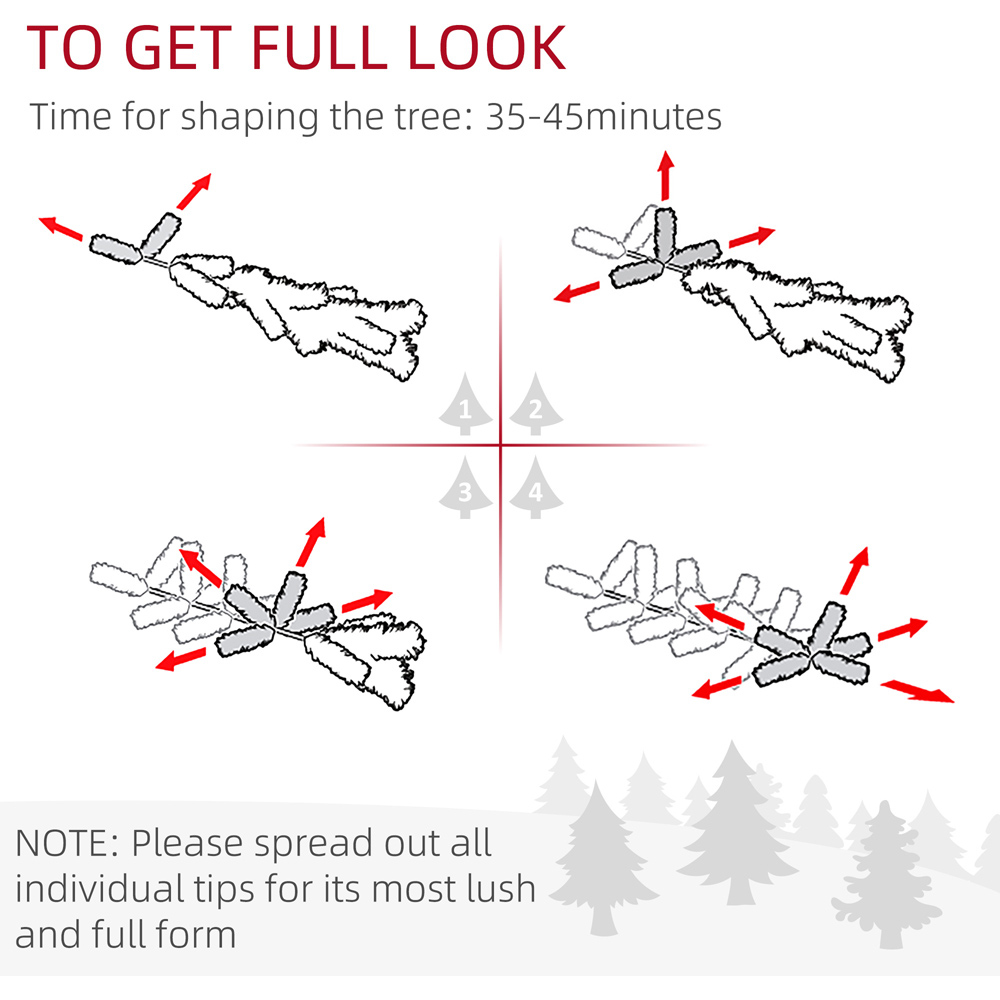 TO GET FULL LOOK

Time for shaping the tree: 35-45minutes

1 2

3 4

NOTE: Please spread out all individual tips for its most lush and full form