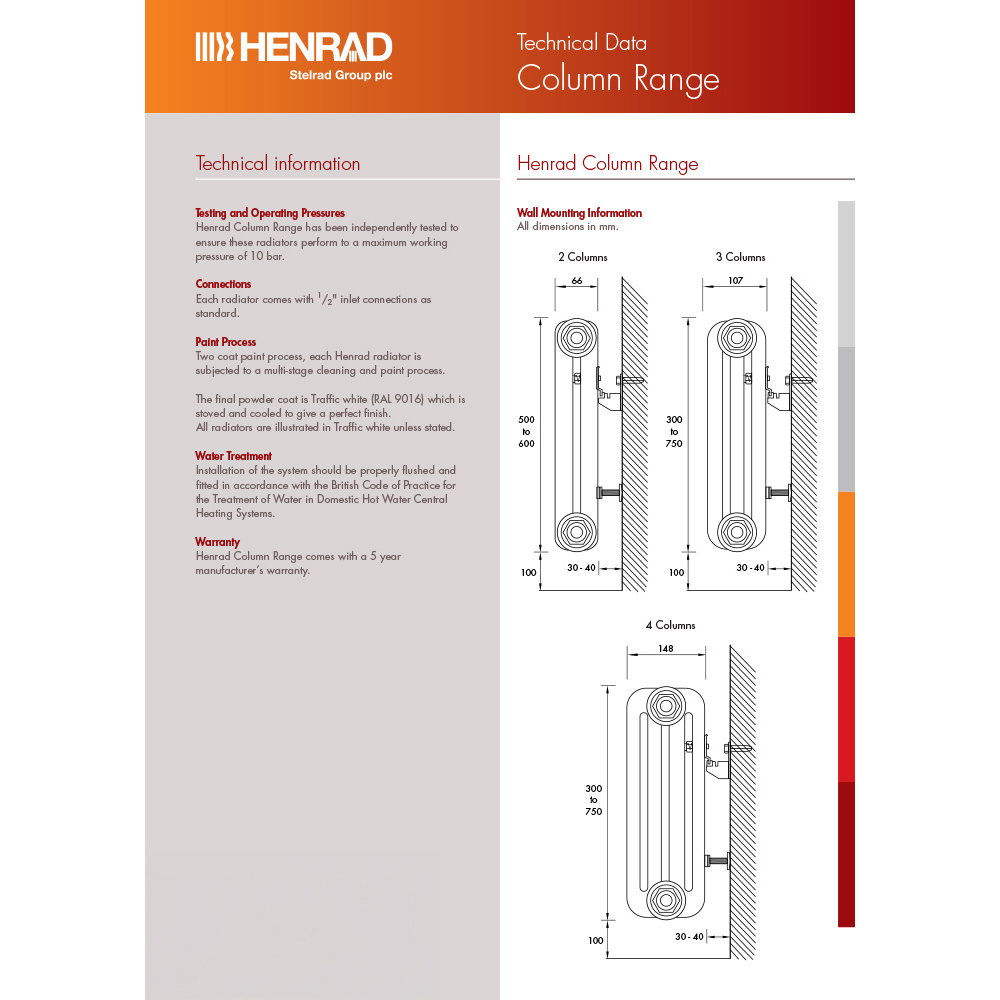 HENRAD
Stelrad Group plc

Technical Data
Column Range

Technical information

Testing and Operating Pressures
Henrad Column Range has been independently tested to ensure these radiators perform to a maximum working pressure of 10 bar.

Connections
Each radiator comes with $^1/_2$" inlet connections as standard.

Paint Process
Two coat paint process, each Henrad radiator is subjected to a multi-stage cleaning and paint process.

The final powder coat is Traffic white (RAL 9016) which is stoved and cooled to give a perfect finish.
All radiators are illustrated in Traffic white unless stated.

Water Treatment
Installation of the system should be properly flushed and fitted in accordance with the British Code of Practice for the Treatment of Water in Domestic Hot Water Central Heating Systems.

Warranty
Henrad Column Range comes with a 5 year manufacturer's warranty.

Henrad Column Range

Wall Mounting Information
All dimensions in mm.

2 Columns
66
500 to 600
100
30 - 40

3 Columns
107
300 to 750
100
30 - 40

4 Columns
148
300 to 750
100
30 - 40