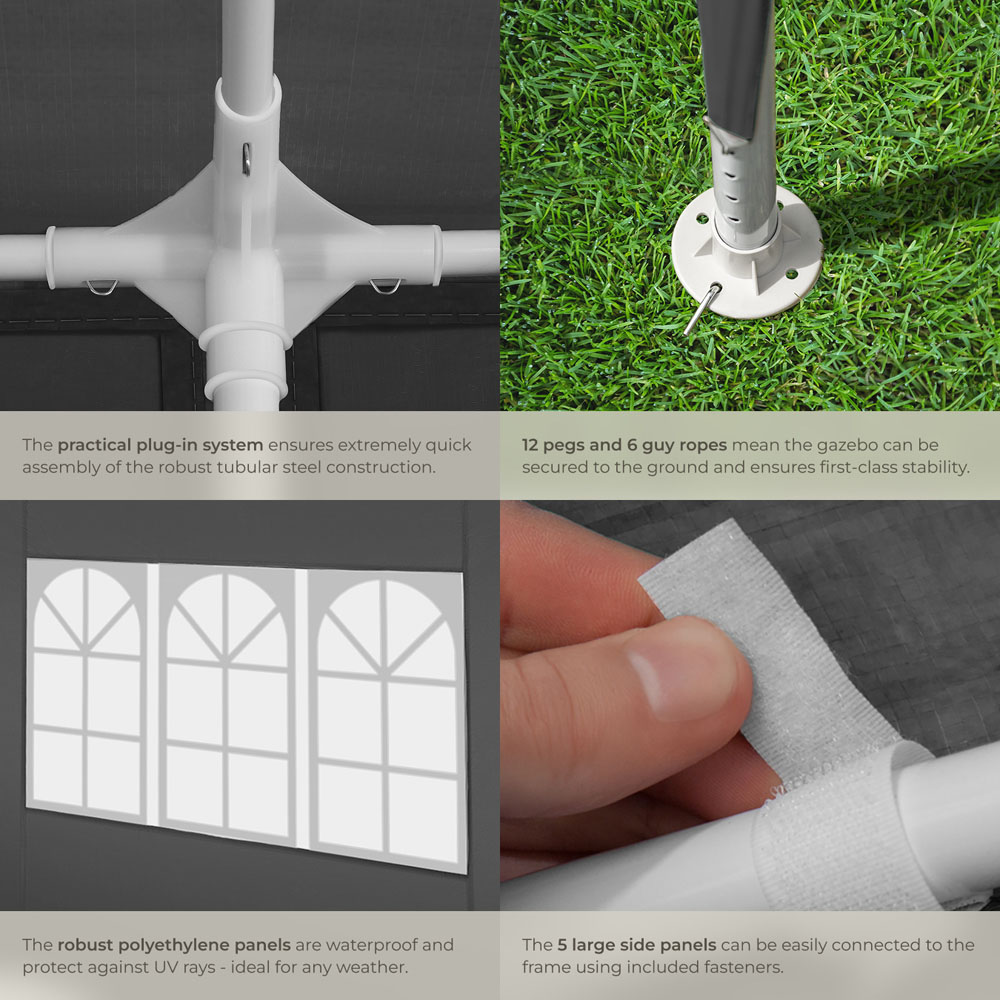 The practical plug-in system ensures extremely quick assembly of the robust tubular steel construction.

12 pegs and 6 guy ropes mean the gazebo can be secured to the ground and ensures first-class stability.

The robust polyethylene panels are waterproof and protect against UV rays - ideal for any weather.

The 5 large side panels can be easily connected to the frame using included fasteners.