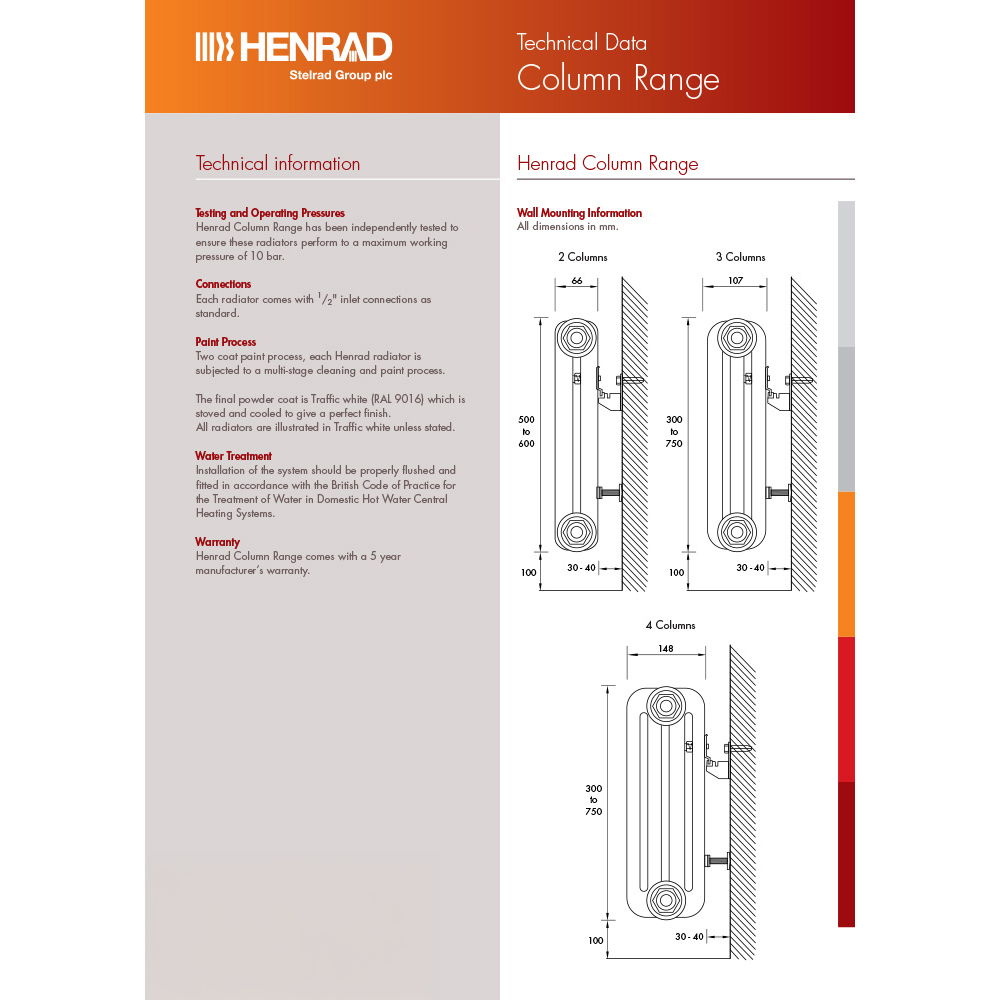 HENRAD
Stelrad Group plc

Technical Data
Column Range

Technical information

Testing and Operating Pressures
Henrad Column Range has been independently tested to ensure these radiators perform to a maximum working pressure of 10 bar.

Connections
Each radiator comes with $^1/_2$" inlet connections as standard.

Paint Process
Two coat paint process, each Henrad radiator is subjected to a multi-stage cleaning and paint process.

The final powder coat is Traffic white (RAL 9016) which is stoved and cooled to give a perfect finish.
All radiators are illustrated in Traffic white unless stated.

Water Treatment
Installation of the system should be properly flushed and fitted in accordance with the British Code of Practice for the Treatment of Water in Domestic Hot Water Central Heating Systems.

Warranty
Henrad Column Range comes with a 5 year manufacturer's warranty.

Henrad Column Range

Wall Mounting Information
All dimensions in mm.

2 Columns
66
500
to
600
100
30 - 40

3 Columns
107
300
to
750
100
30 - 40

4 Columns
148
300
to
750
100
30 - 40