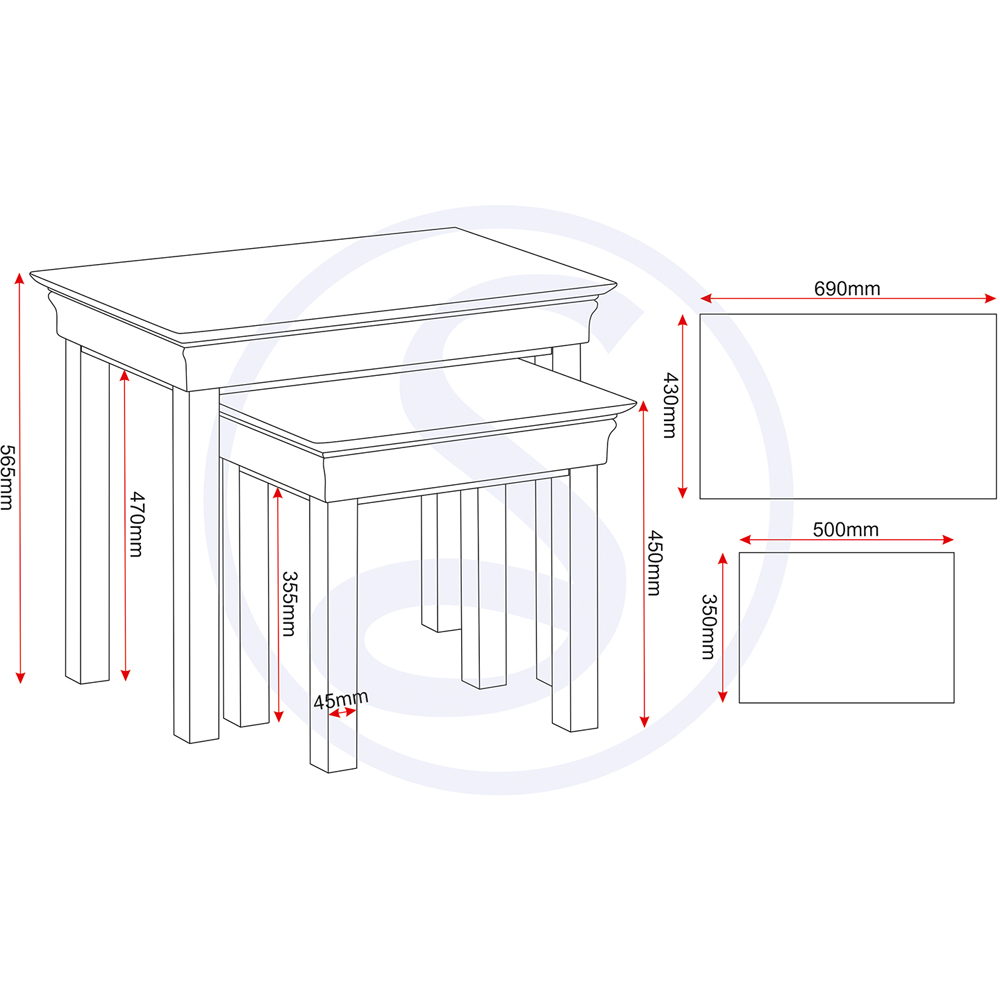 565mm

470mm

355mm

45mm

450mm

690mm

430mm

500mm

350mm