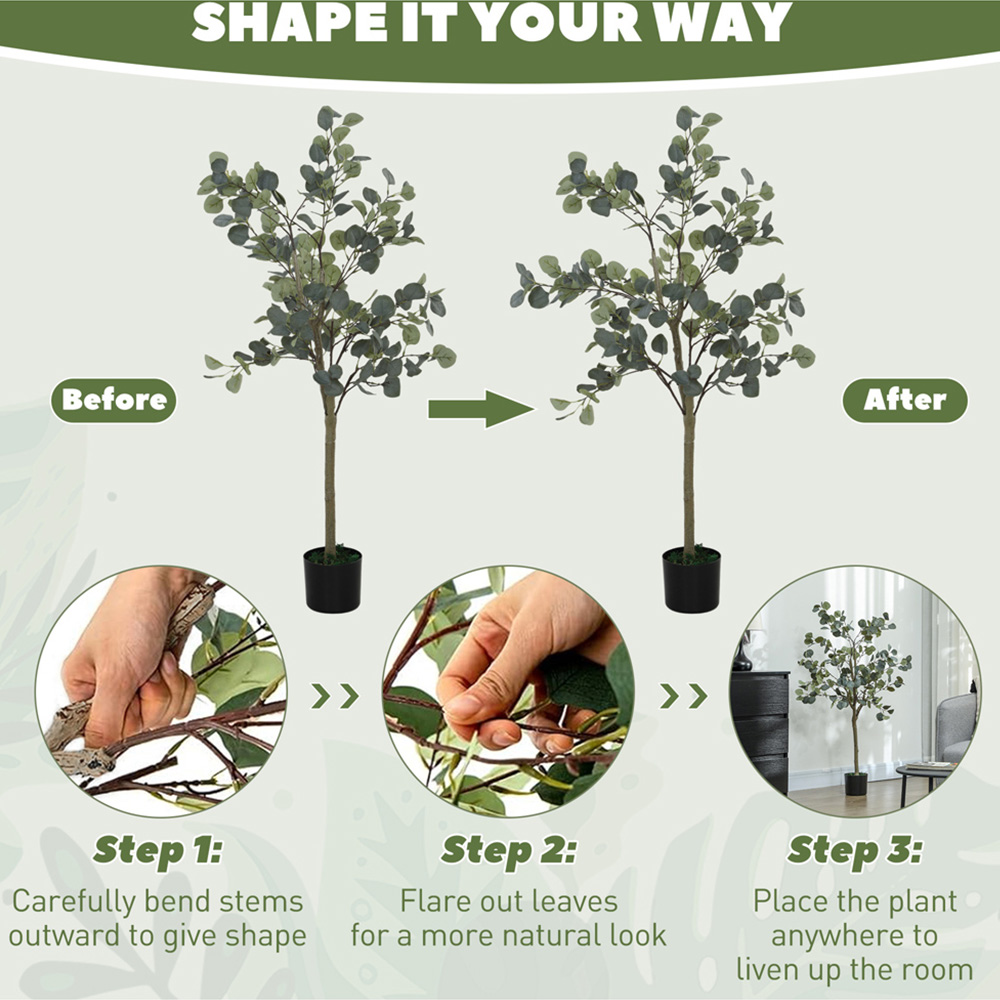 SHAPE IT YOUR WAY

Before

After

Step 1:
Carefully bend stems outward to give shape

Step 2:
Flare out leaves for a more natural look

Step 3:
Place the plant anywhere to liven up the room