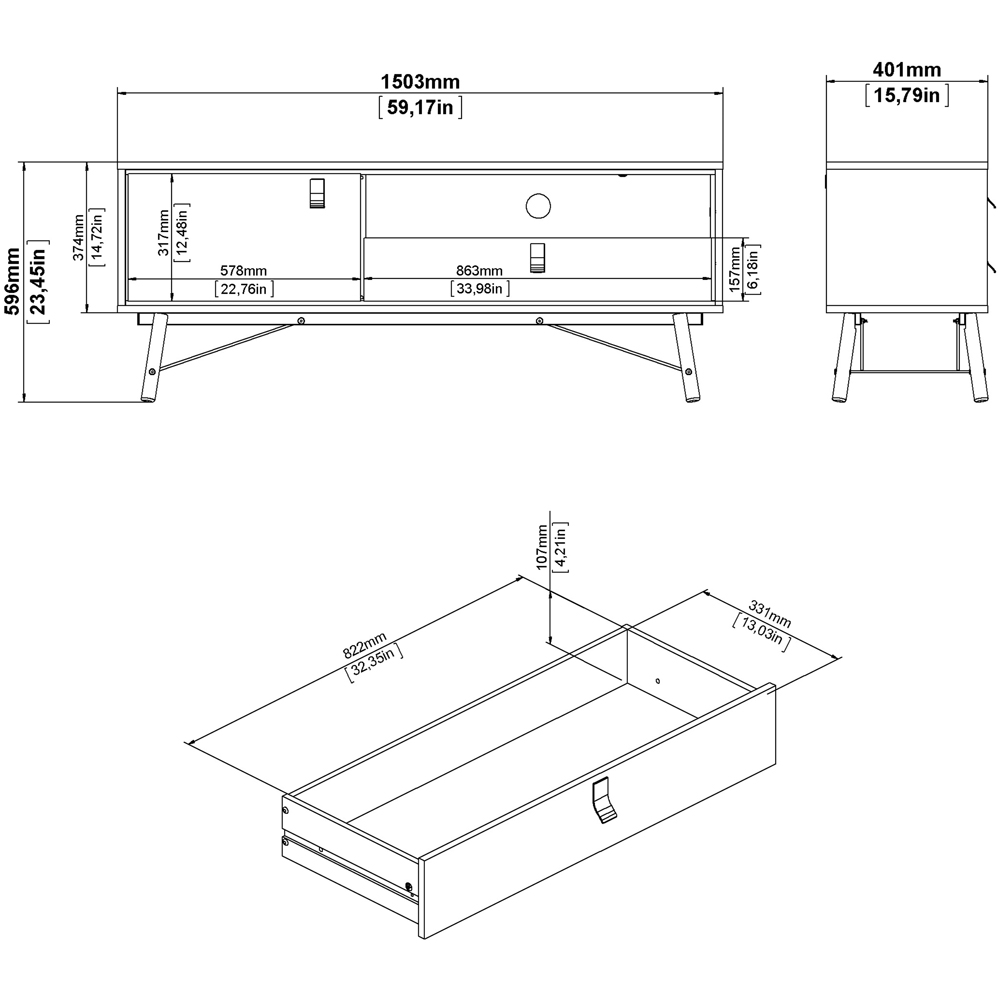 1503mm
[59,17in]

401mm
[15,79in]

596mm
[23,45in]

374mm
[14,72in]

317mm
[12,48in]

578mm
[22,76in]

863mm
[33,98in]

157mm
[6,18in]

107mm
[4,21in]

822mm
[32,35in]

331mm
[13,03in]