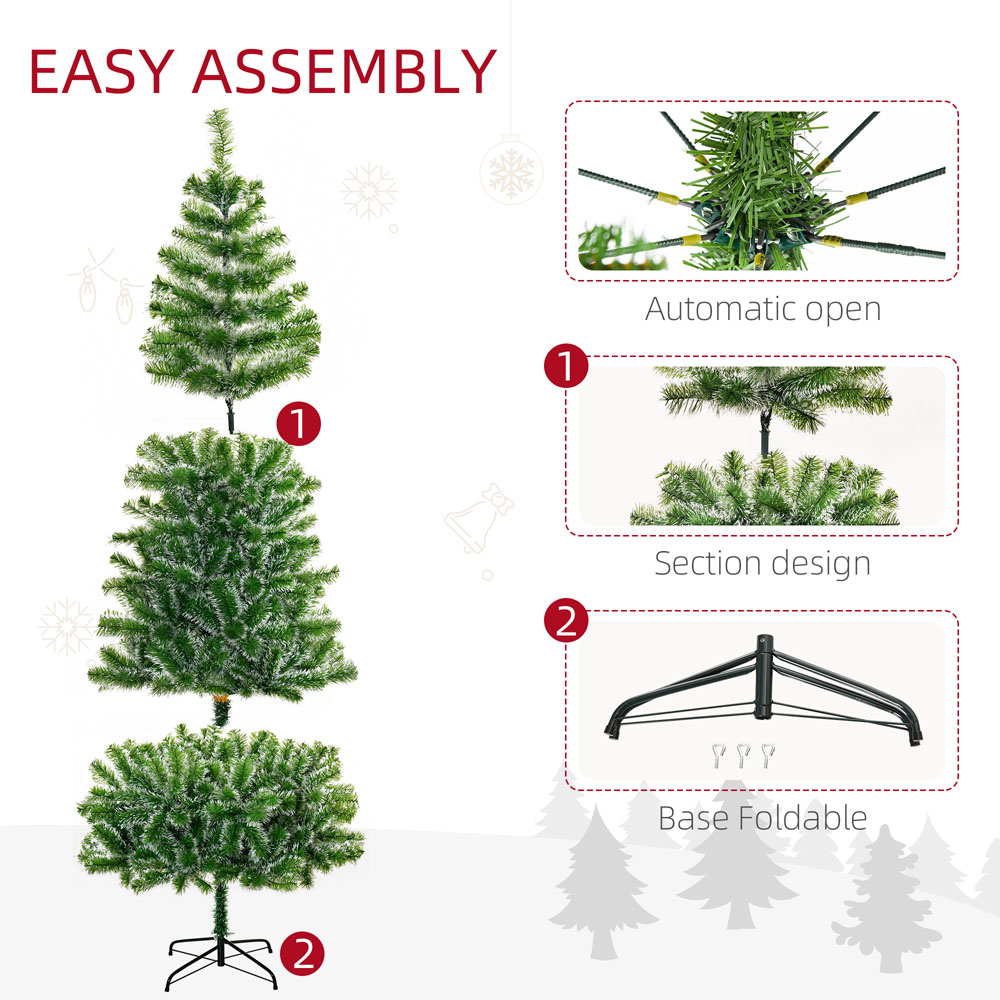 EASY ASSEMBLY

1

2

Automatic open

1

Section design

2

Base Foldable