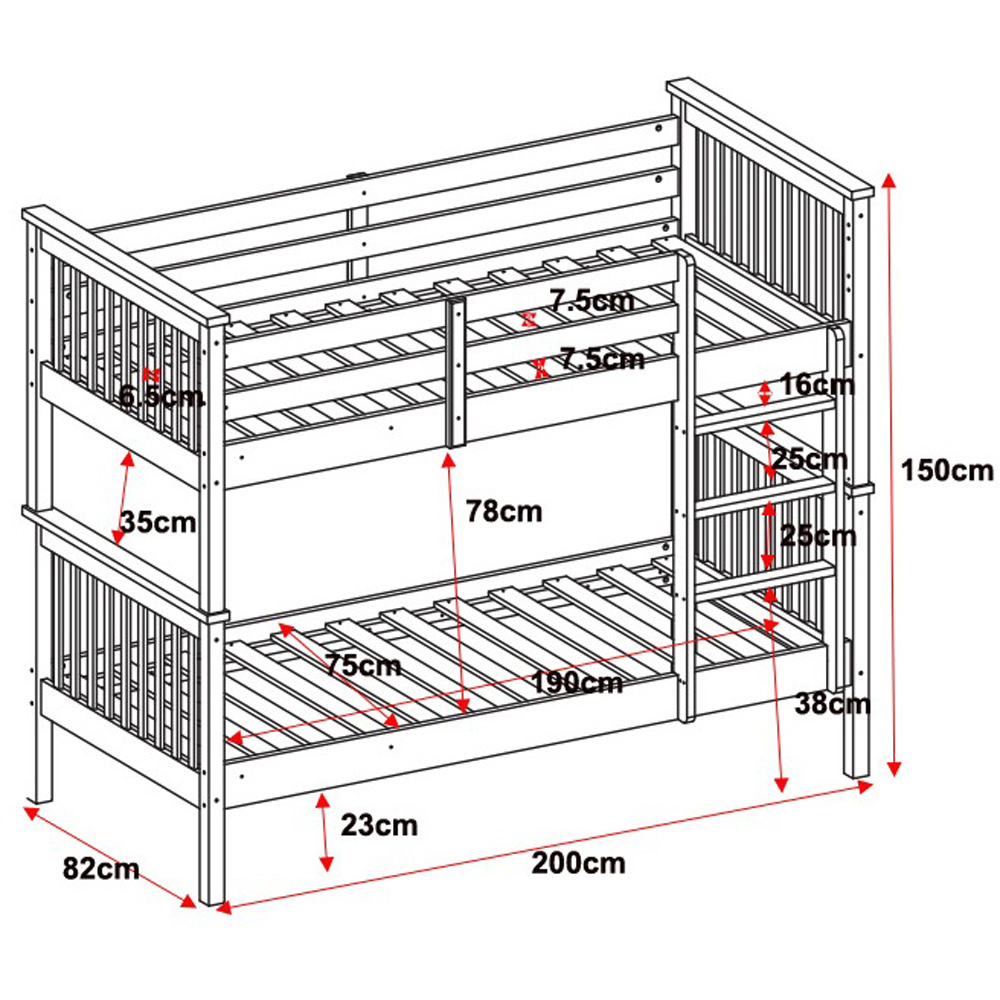 7.5cm
7.5cm
6.5cm
16cm
25cm
150cm
35cm
78cm
25cm
75cm
190cm
38cm
23cm
82cm
200cm