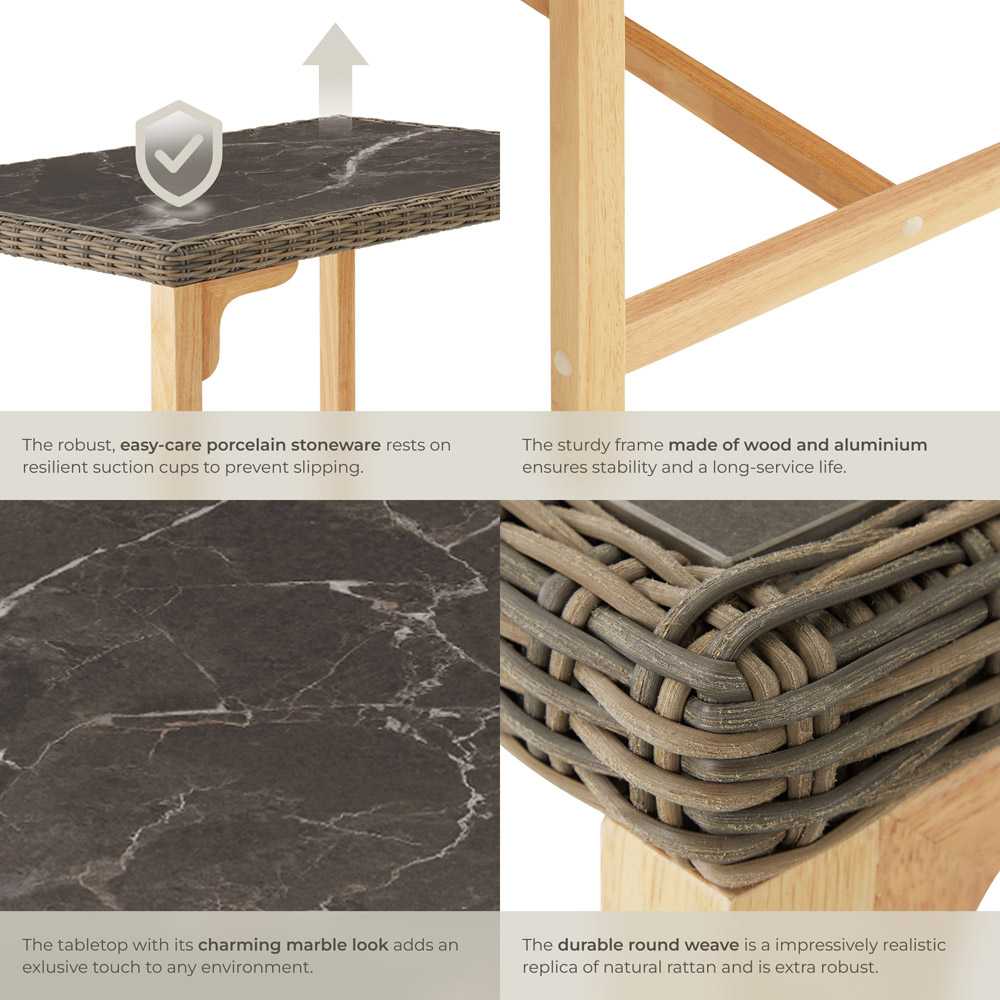 The robust, easy-care porcelain stoneware rests on resilient suction cups to prevent slipping.

The sturdy frame made of wood and aluminium ensures stability and a long-service life.

The tabletop with its charming marble look adds an exlusive touch to any environment.

The durable round weave is a impressively realistic replica of natural rattan and is extra robust.