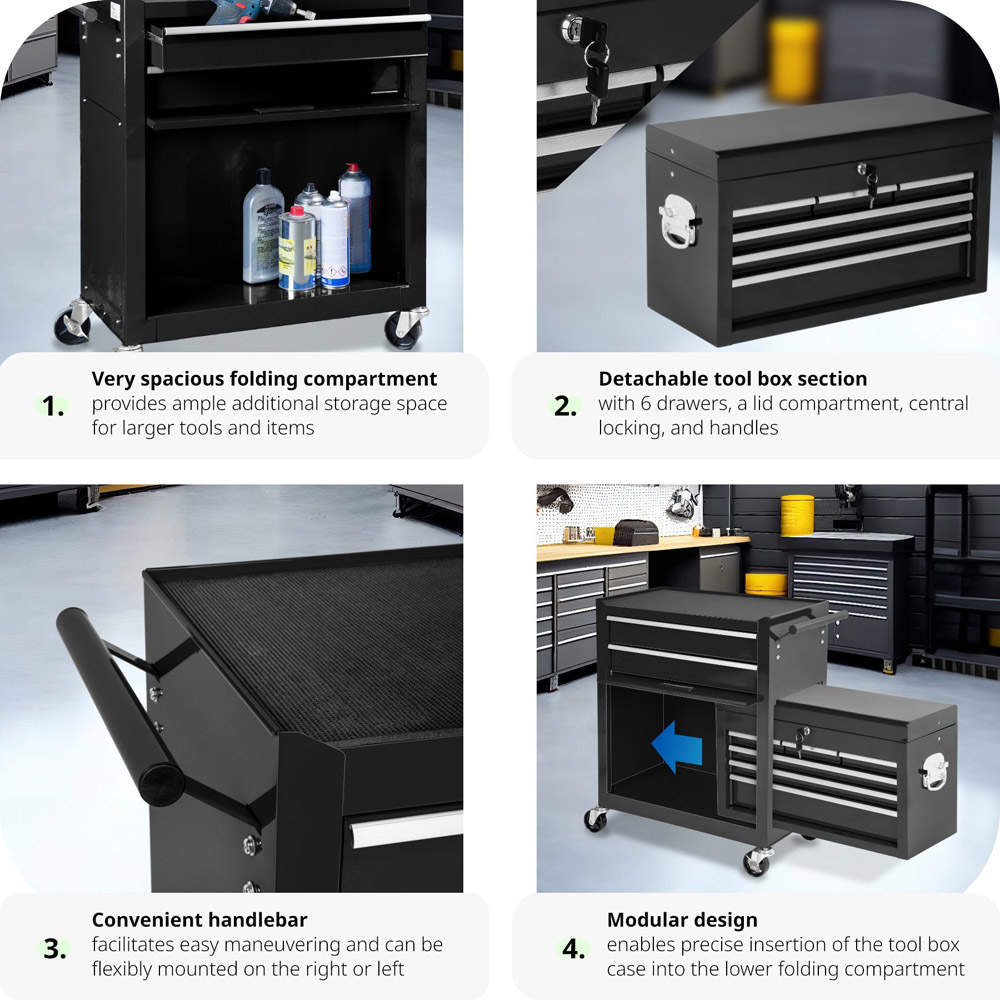 1. Very spacious folding compartment
provides ample additional storage space for larger tools and items

2. Detachable tool box section
with 6 drawers, a lid compartment, central locking, and handles

3. Convenient handlebar
facilitates easy maneuvering and can be flexibly mounted on the right or left

4. Modular design
enables precise insertion of the tool box case into the lower folding compartment