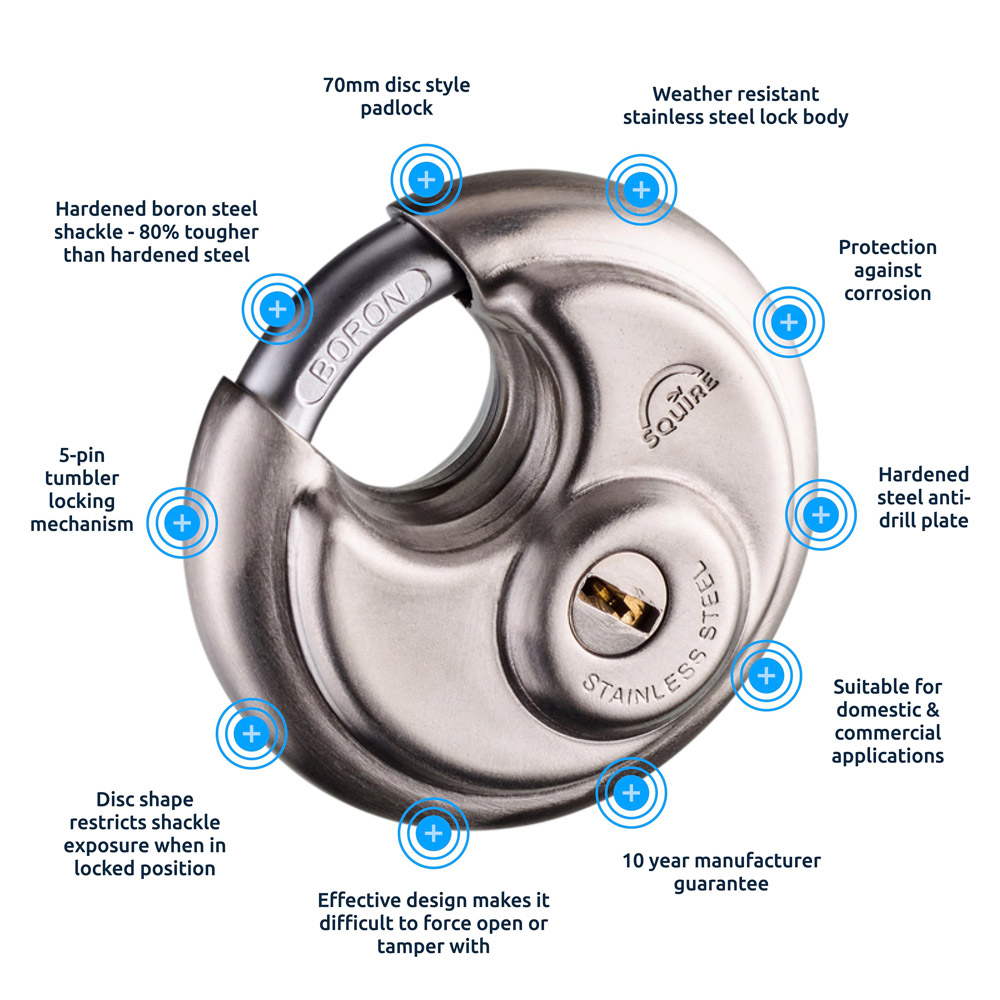 70mm disc style padlock

Weather resistant stainless steel lock body

Hardened boron steel shackle - 80% tougher than hardened steel

Protection against corrosion

BORON

SQUIRE

5-pin tumbler locking mechanism

Hardened steel anti-drill plate

STAINLESS STEEL

Suitable for domestic & commercial applications

Disc shape restricts shackle exposure when in locked position

10 year manufacturer guarantee

Effective design makes it difficult to force open or tamper with