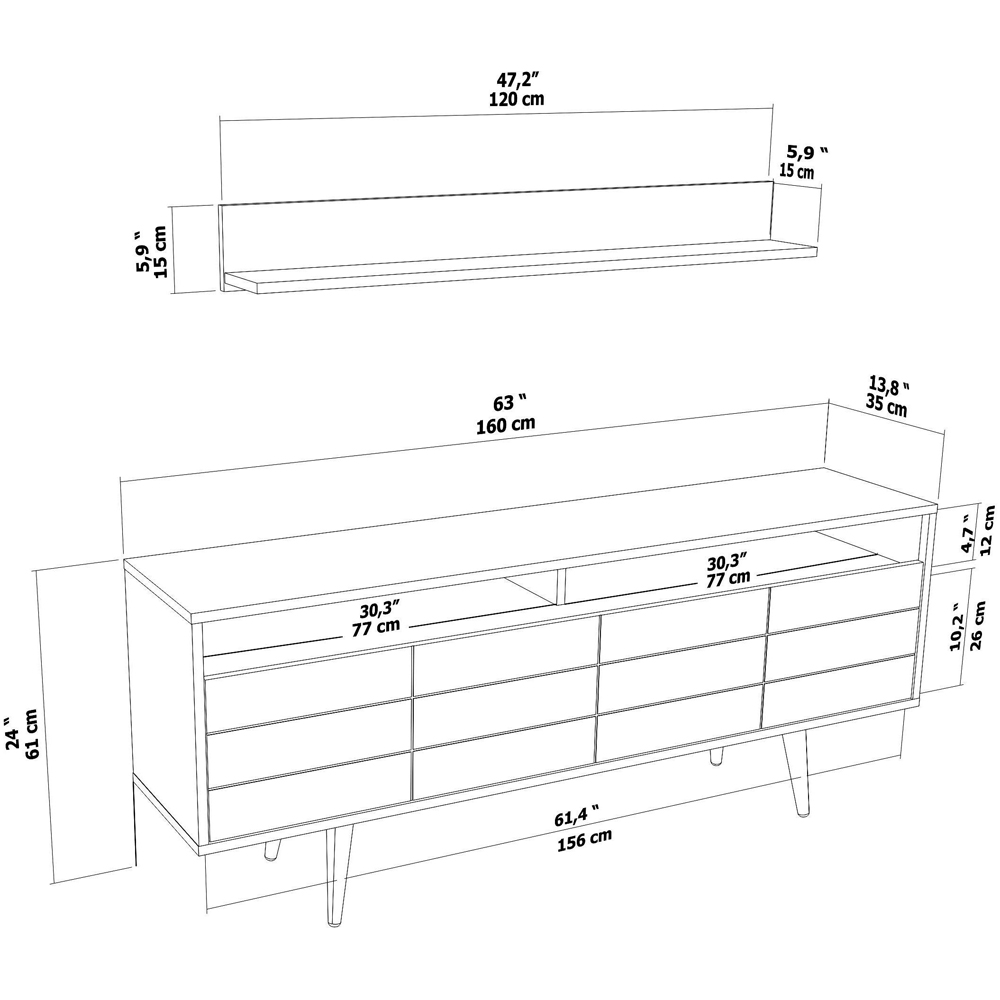 47,2"
120 cm

5,9 "
15 cm

5,9 "
15 cm

63 "
160 cm

13,8 "
35 cm

4,7 "
12 cm

30,3"
77 cm

30,3"
77 cm

10,2 "
26 cm

24 "
61 cm

61,4 "
156 cm