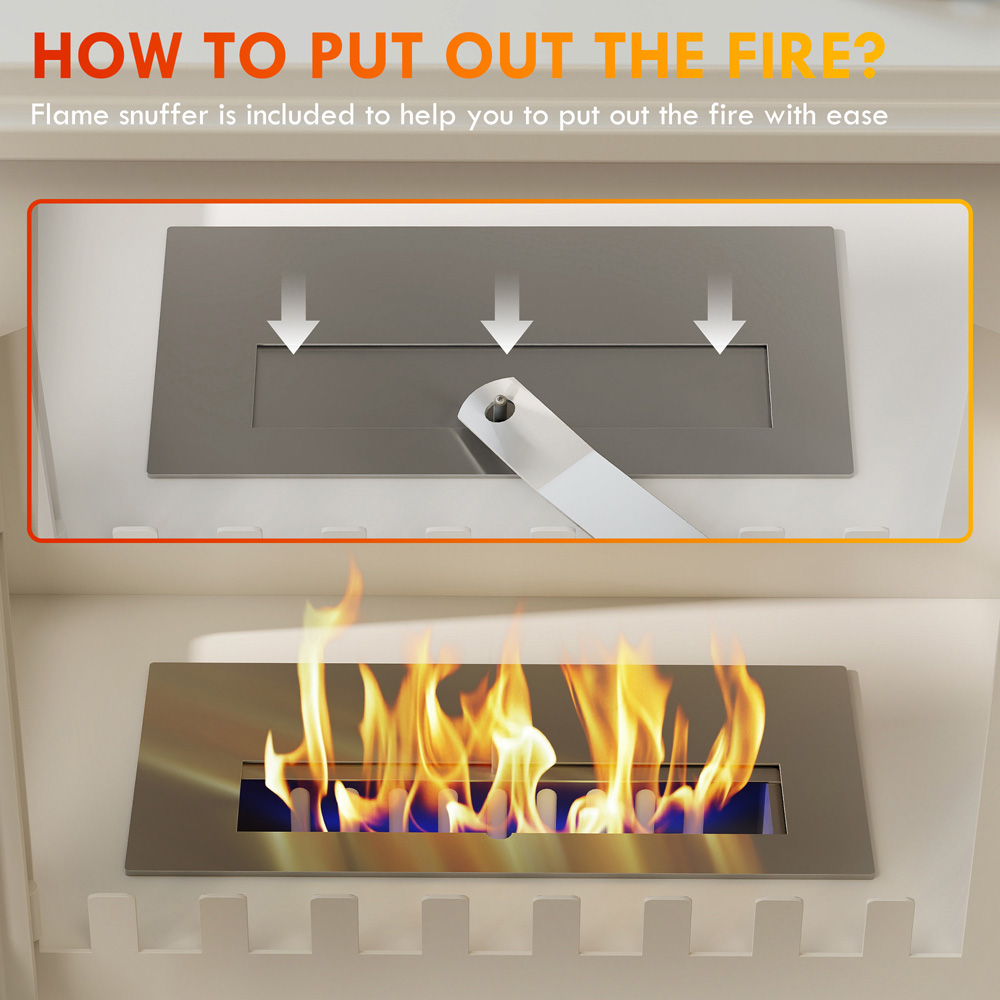 HOW TO PUT OUT THE FIRE?

Flame snuffer is included to help you to put out the fire with ease