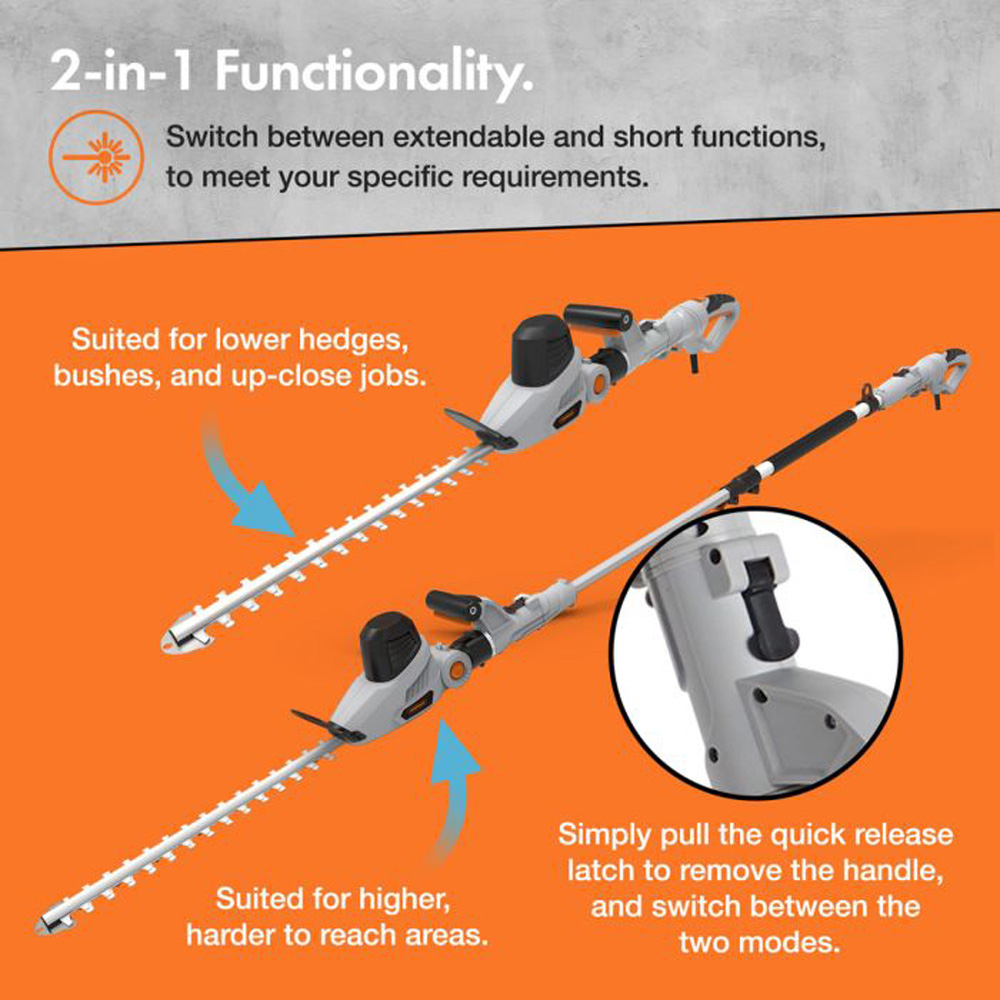 2-in-1 Functionality.

Switch between extendable and short functions, to meet your specific requirements.

Suited for lower hedges, bushes, and up-close jobs.

Suited for higher, harder to reach areas.

Simply pull the quick release latch to remove the handle, and switch between the two modes.