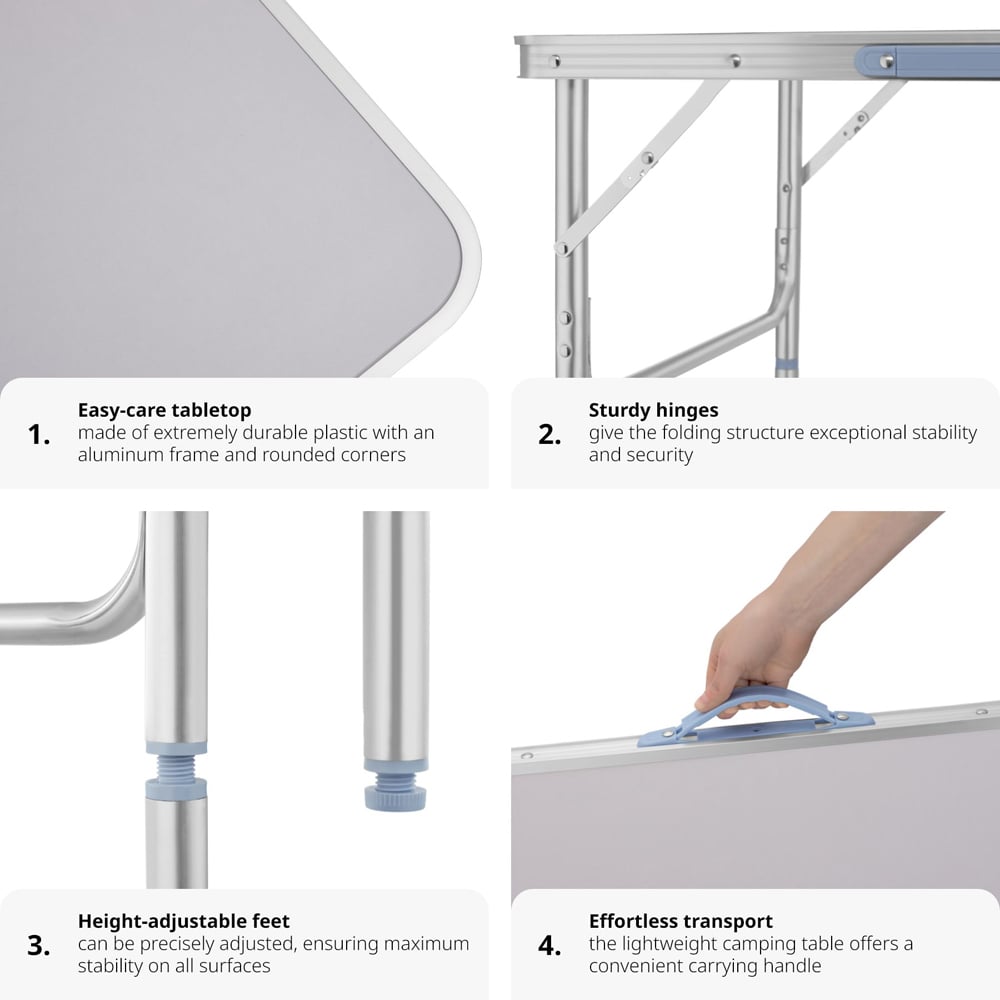 1. Easy-care tabletop
made of extremely durable plastic with an aluminum frame and rounded corners

2. Sturdy hinges
give the folding structure exceptional stability and security

3. Height-adjustable feet
can be precisely adjusted, ensuring maximum stability on all surfaces

4. Effortless transport
the lightweight camping table offers a convenient carrying handle