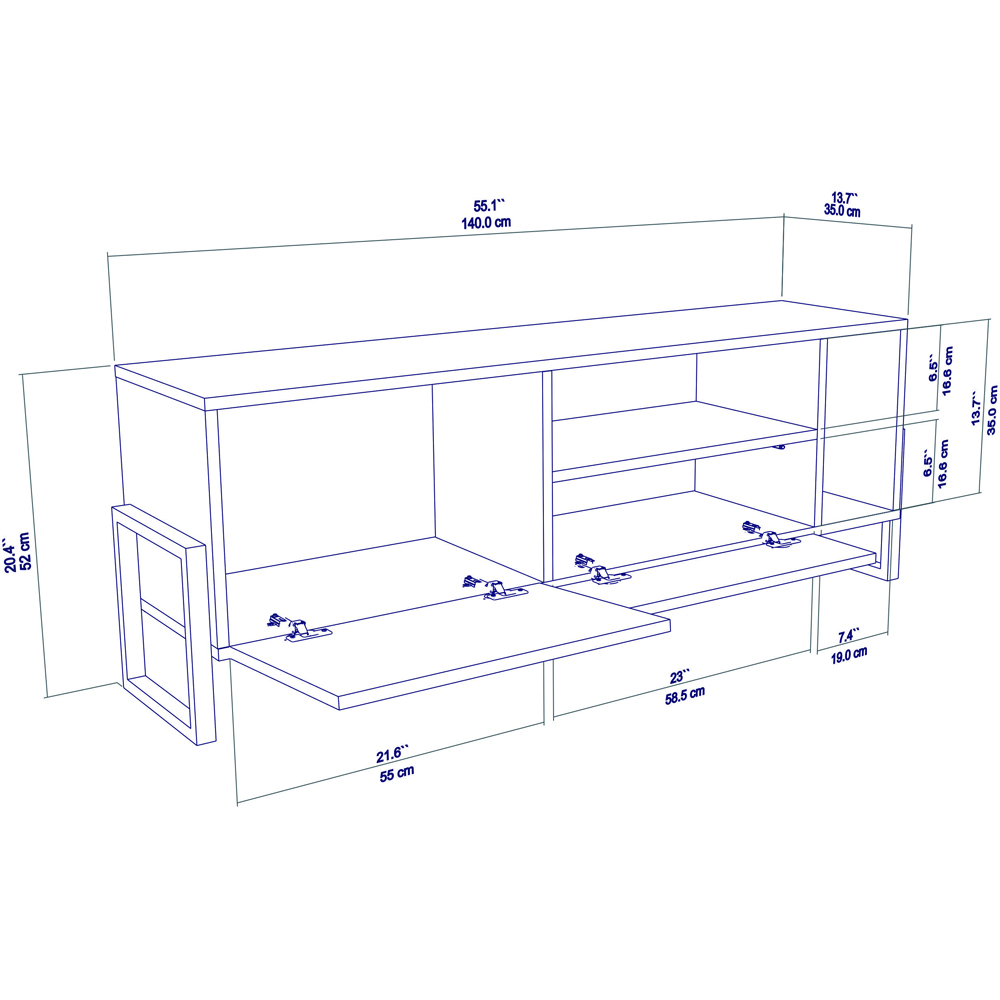 55.1``
140.0 cm

13.7``
35.0 cm

6.5``
16.6 cm

13.7``
35.0 cm

6.5``
16.6 cm

20.4``
52 cm

7.4``
19.0 cm

23``
58.5 cm

21.6``
55 cm