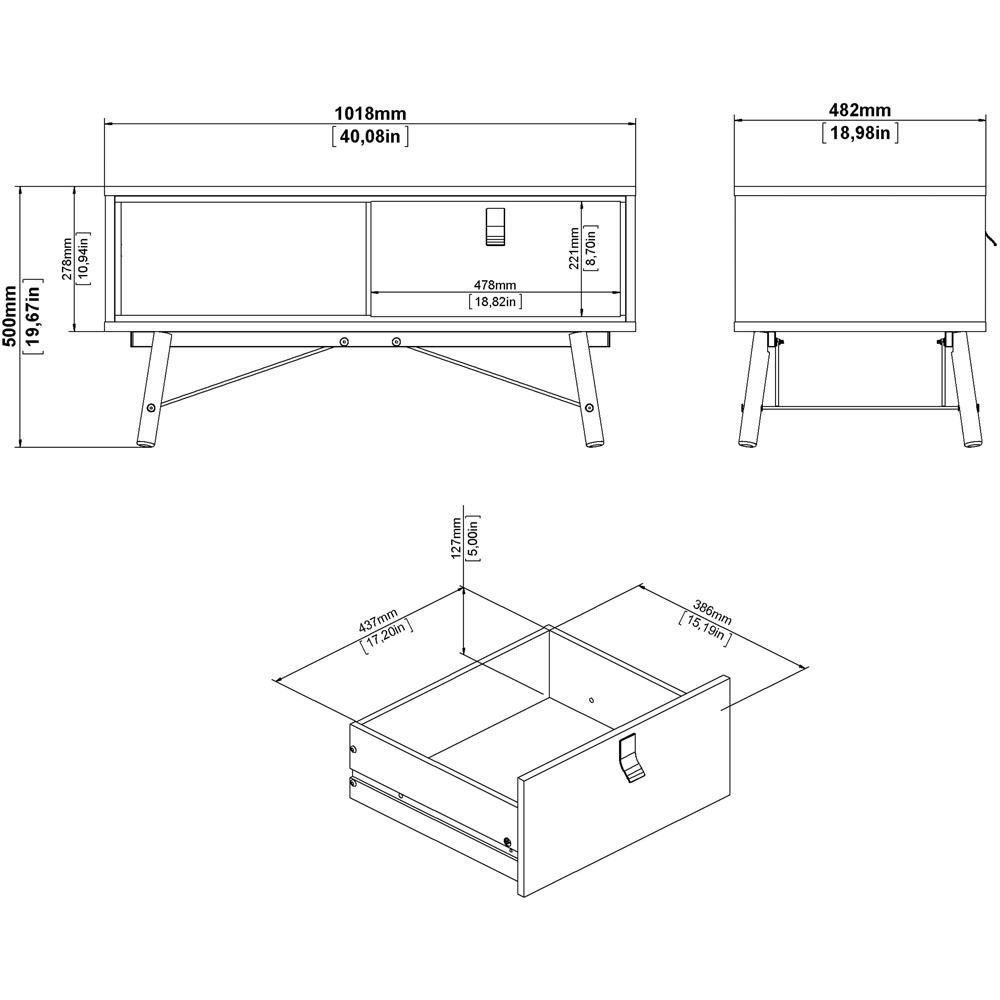 1018mm
[40,08in]

482mm
[18,98in]

500mm
[19,67in]

278mm
[10,94in]

221mm
[8,70in]

478mm
[18,82in]

127mm
[5,00in]

437mm
[17,20in]

386mm
[15,19in]