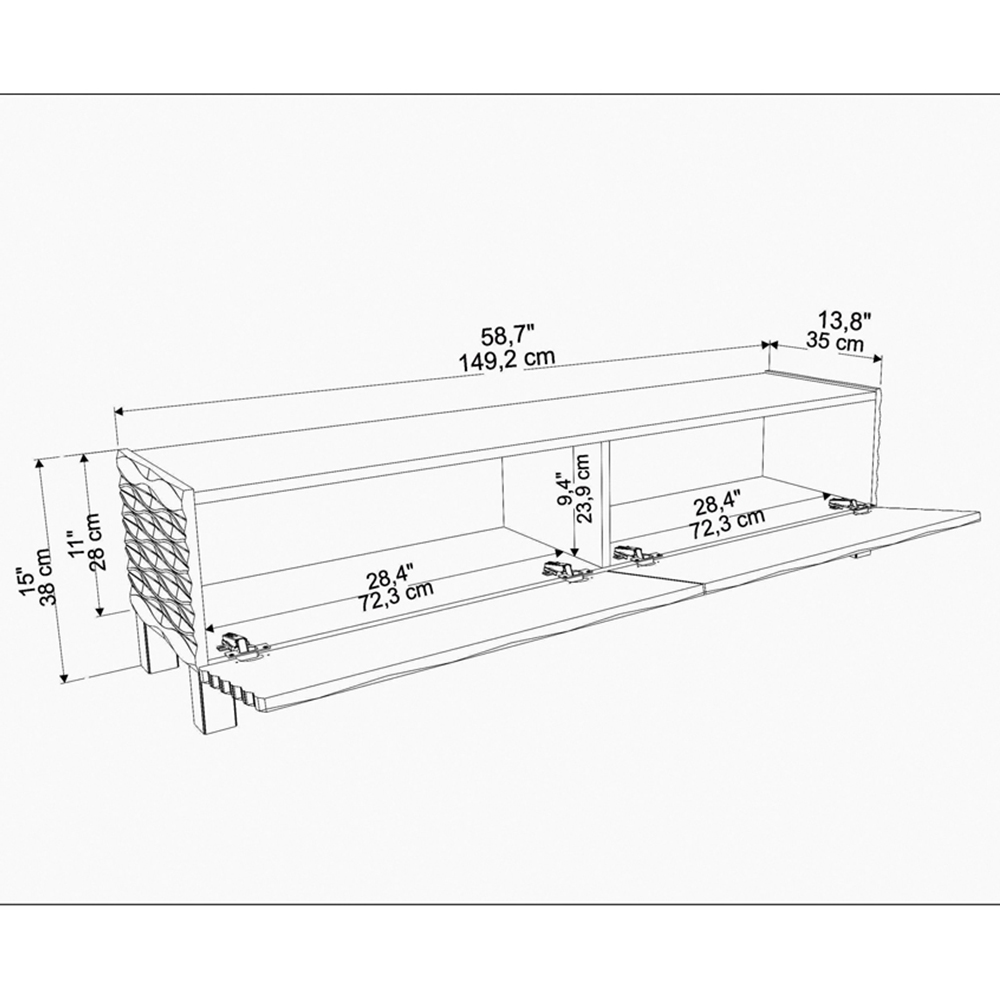 58,7"
149,2 cm

13,8"
35 cm

15"
38 cm

11"
28 cm

9,4"
23,9 cm

28,4"
72,3 cm

28,4"
72,3 cm