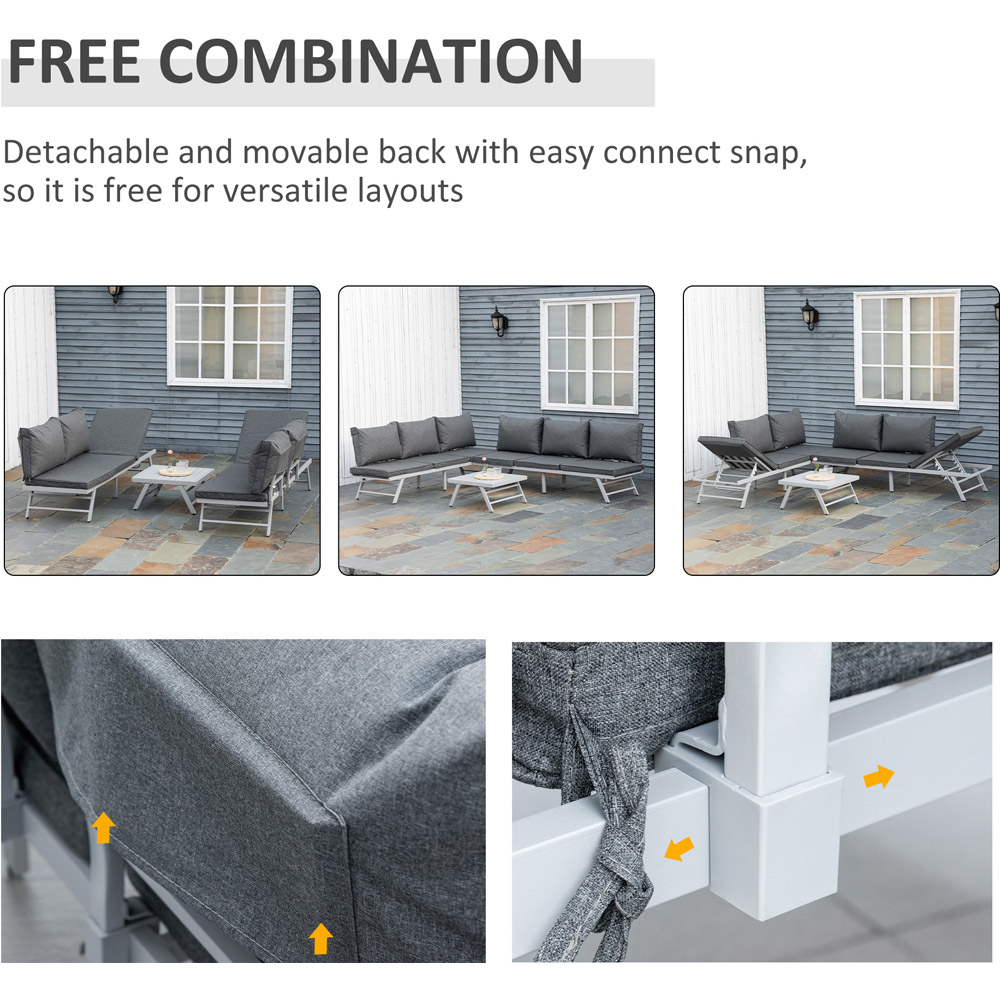 FREE COMBINATION

Detachable and movable back with easy connect snap, so it is free for versatile layouts