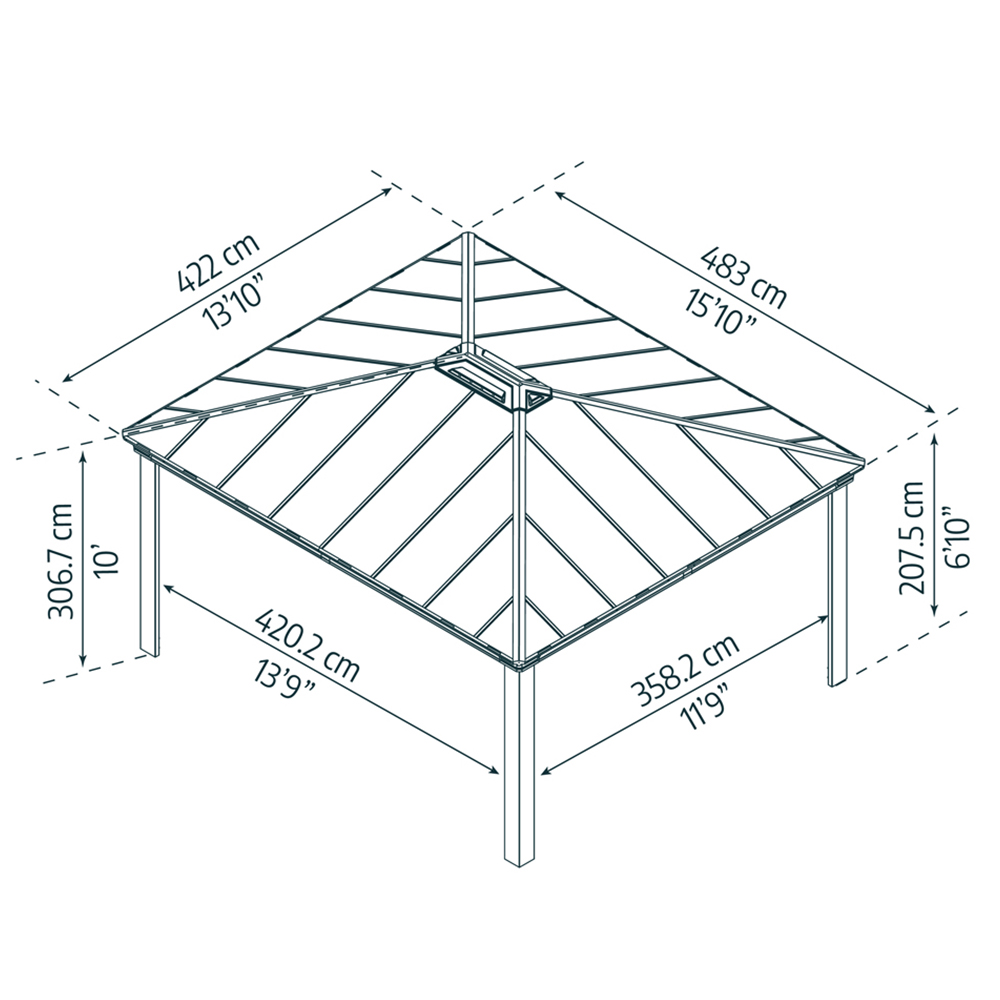 422 cm
13'10"

483 cm
15'10"

306.7 cm
10'

207.5 cm
6'10"

420.2 cm
13'9"

358.2 cm
11'9"