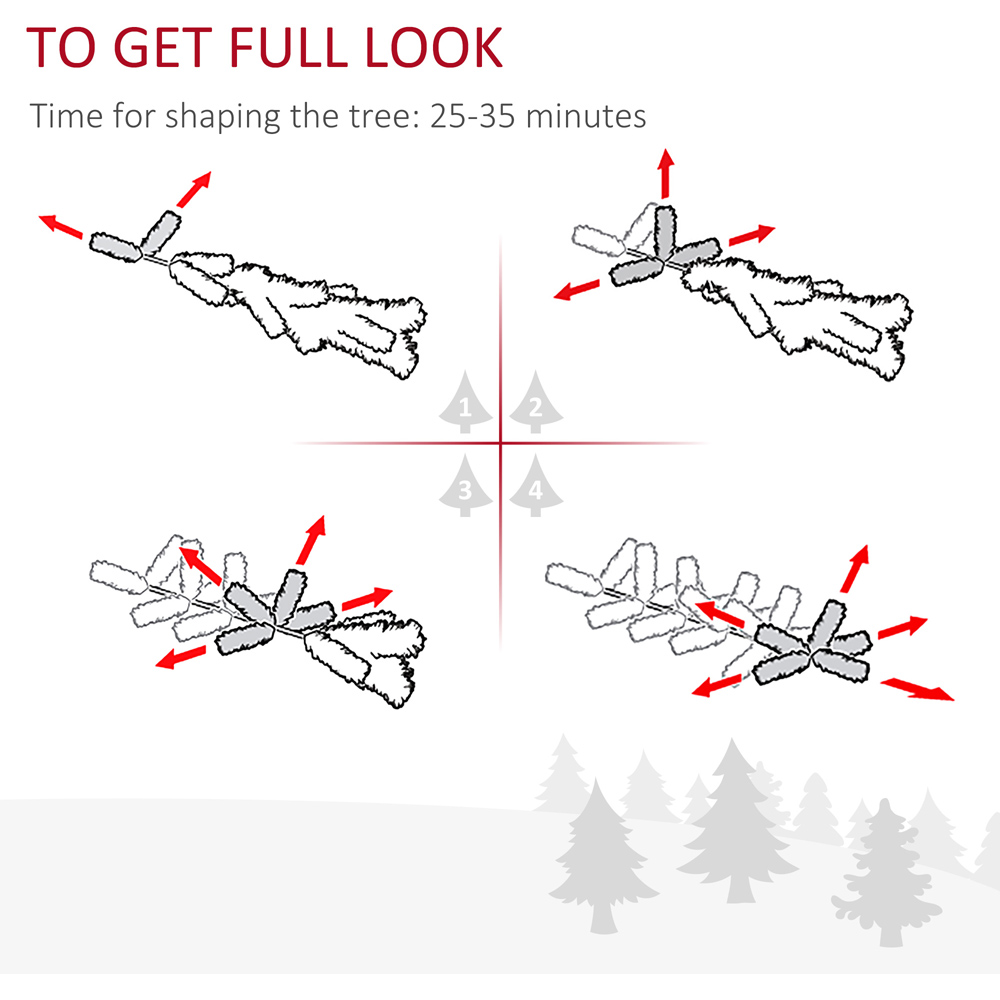 TO GET FULL LOOK

Time for shaping the tree: 25-35 minutes

1

2

3

4