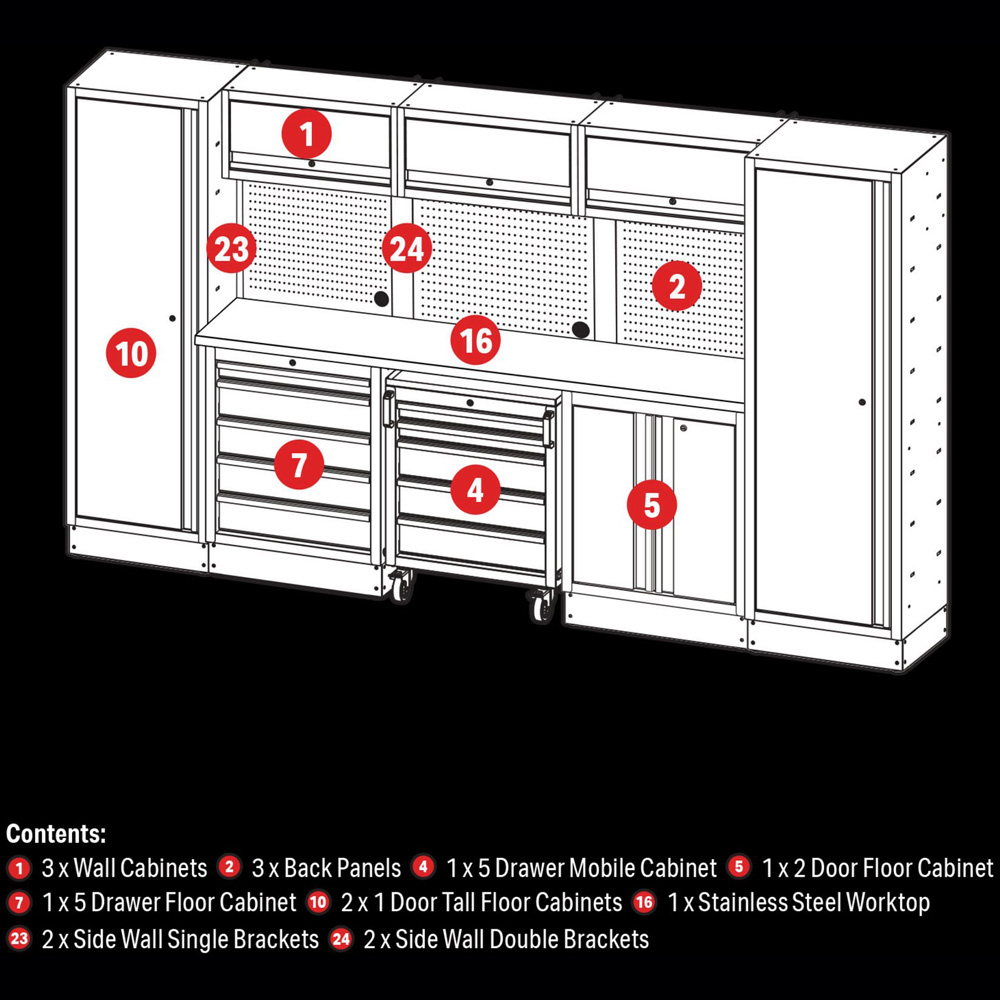 1
23
24
2
10
16
7
4
5

Contents:
1 3 x Wall Cabinets 2 3 x Back Panels 4 1 x 5 Drawer Mobile Cabinet 5 1 x 2 Door Floor Cabinet
7 1 x 5 Drawer Floor Cabinet 10 2 x 1 Door Tall Floor Cabinets 16 1 x Stainless Steel Worktop
23 2 x Side Wall Single Brackets 24 2 x Side Wall Double Brackets