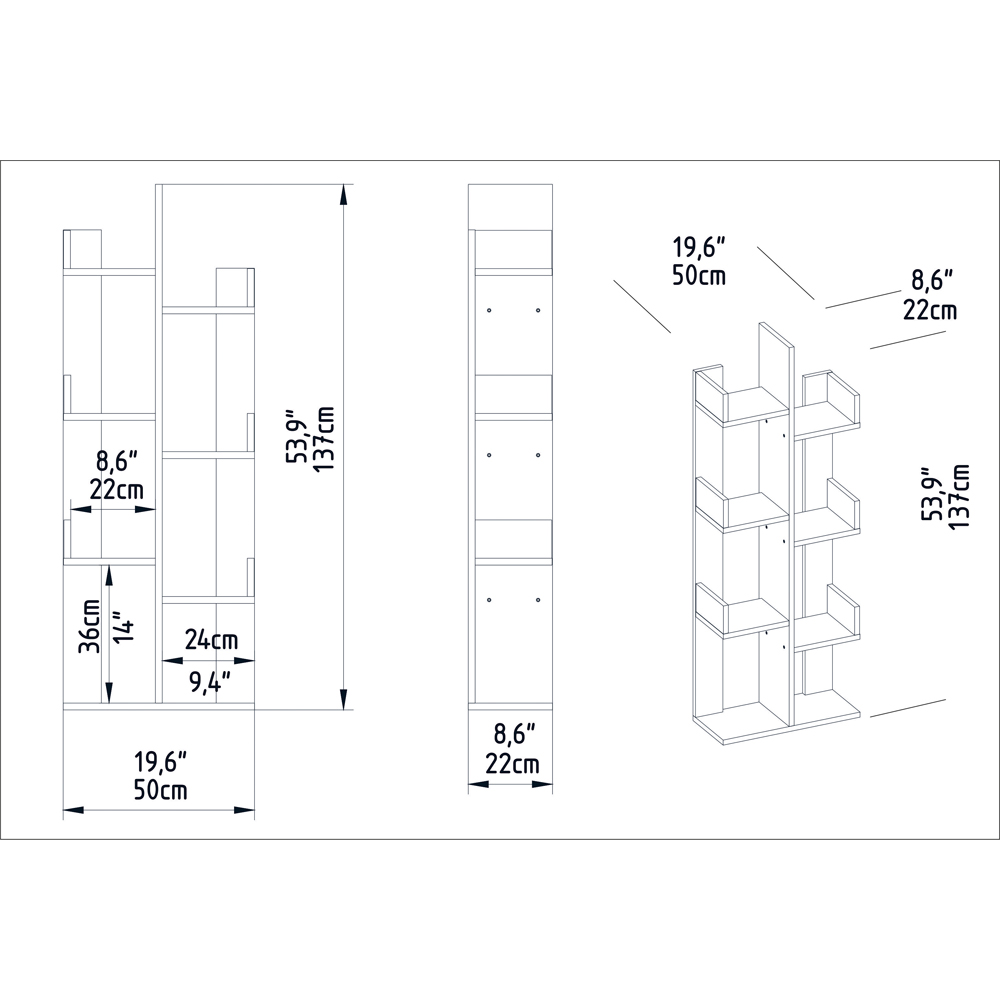 8,6"
22cm

36cm
14"

24cm
9,4"

53,9"
137cm

19,6"
50cm

8,6"
22cm

19,6"
50cm

8,6"
22cm

53,9"
137cm