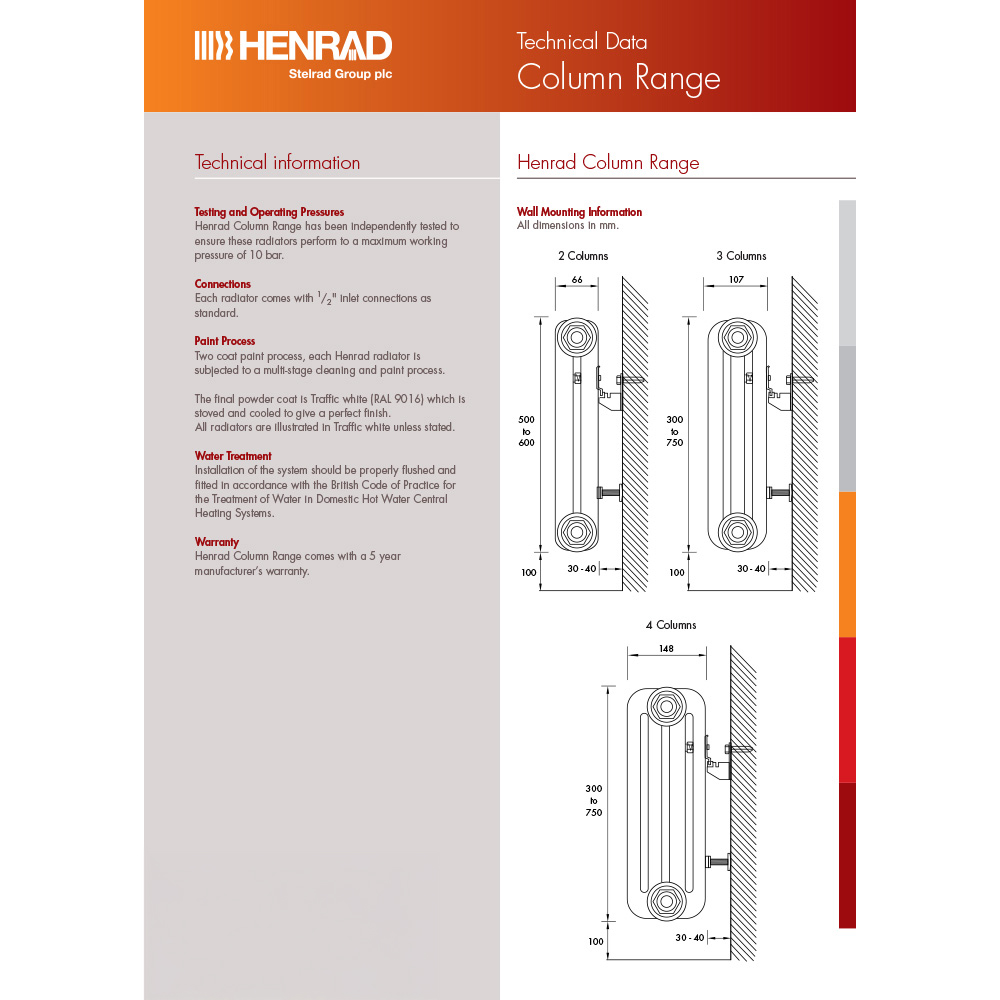 HENRAD
Stelrad Group plc

Technical Data
Column Range

Technical information

Testing and Operating Pressures
Henrad Column Range has been independently tested to ensure these radiators perform to a maximum working pressure of 10 bar.

Connections
Each radiator comes with $^1/_2$" inlet connections as standard.

Paint Process
Two coat paint process, each Henrad radiator is subjected to a multi-stage cleaning and paint process.

The final powder coat is Traffic white (RAL 9016) which is stoved and cooled to give a perfect finish.
All radiators are illustrated in Traffic white unless stated.

Water Treatment
Installation of the system should be properly flushed and fitted in accordance with the British Code of Practice for the Treatment of Water in Domestic Hot Water Central Heating Systems.

Warranty
Henrad Column Range comes with a 5 year manufacturer's warranty.

Henrad Column Range

Wall Mounting Information
All dimensions in mm.

2 Columns
66
500 to 600
100
30 - 40

3 Columns
107
300 to 750
100
30 - 40

4 Columns
148
300 to 750
100
30 - 40